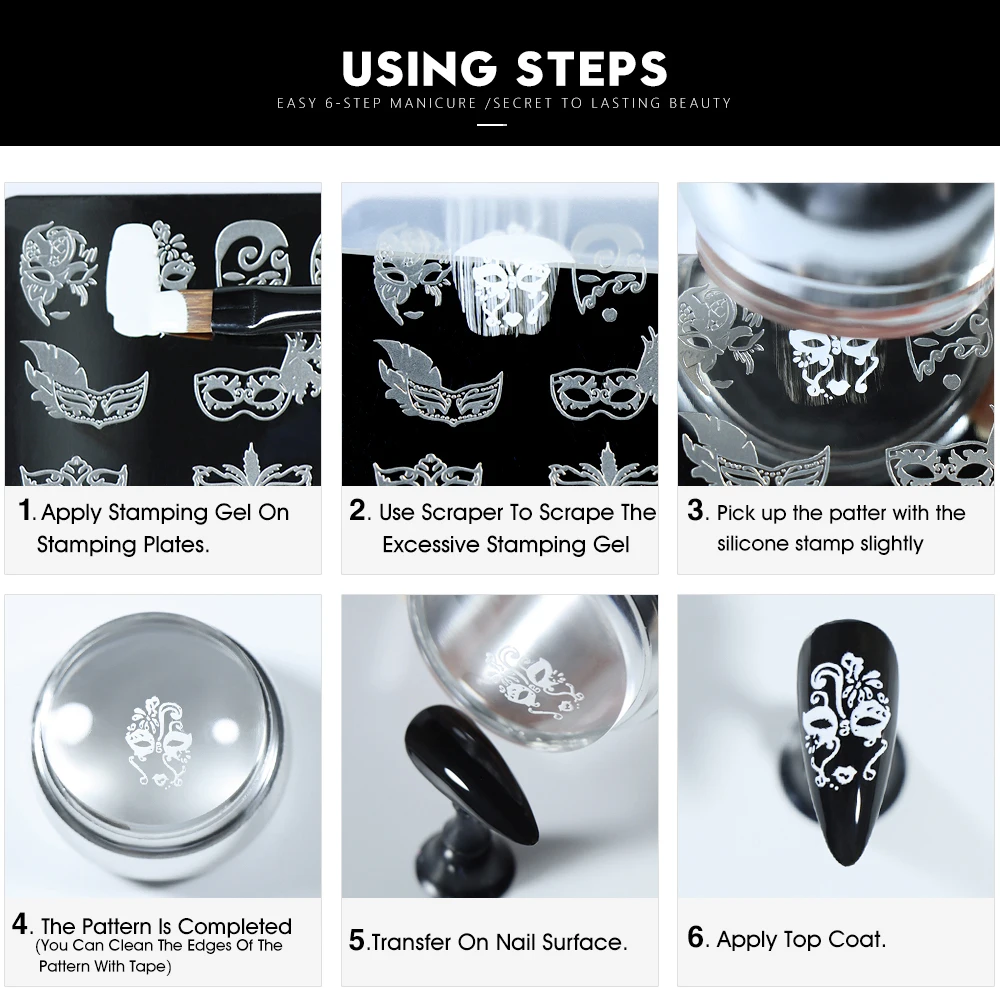 USING STEPS
EASY 6-STEP MANICURE /SECRET TO LASTING BEAUTY

1. Apply Stamping Gel On Stamping Plates.

2. Use Scraper To Scrape The Excessive Stamping Gel

3. Pick up the patter with the silicone stamp slightly

4. The Pattern Is Completed (You Can Clean The Edges Of The Pattern With Tape)

5.Transfer On Nail Surface.

6. Apply Top Coat.