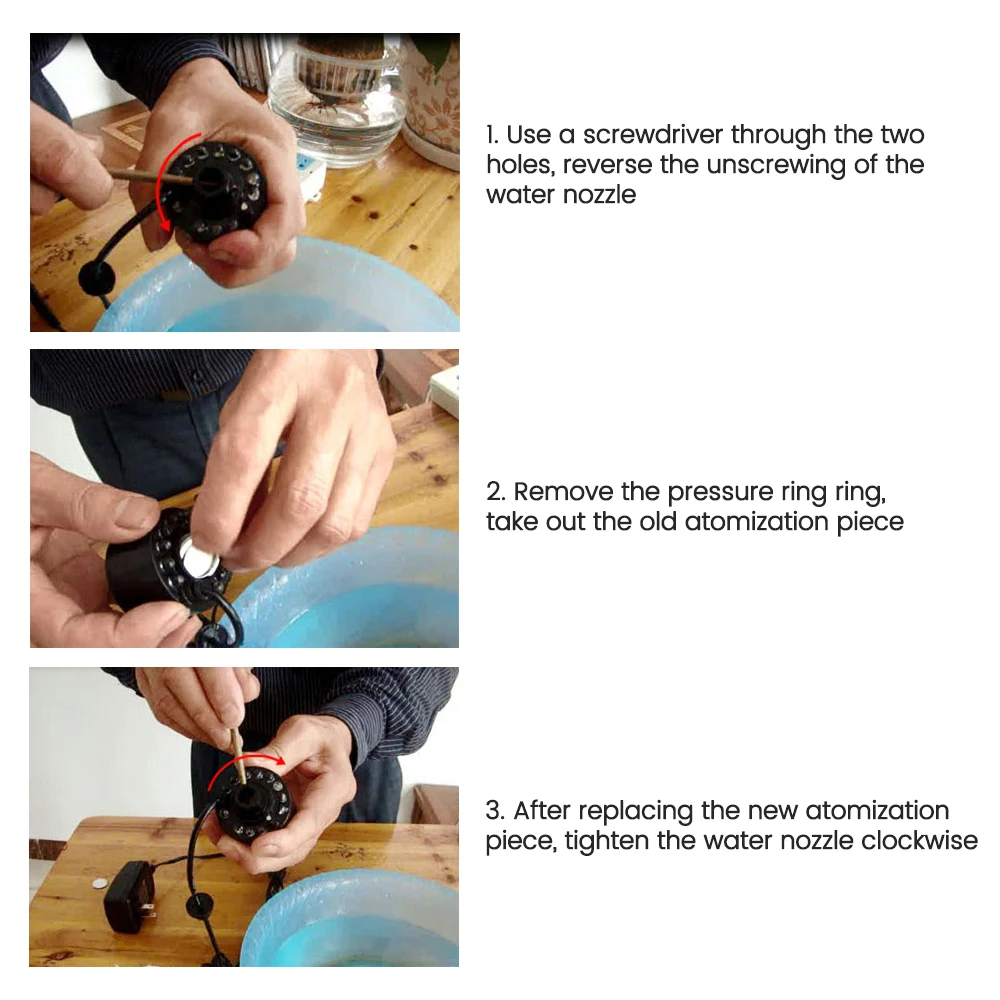 1. Use a screwdriver through the two holes, reverse the unscrewing of the water nozzle

2. Remove the pressure ring ring, take out the old atomization piece

3. After replacing the new atomization piece, tighten the water nozzle clockwise