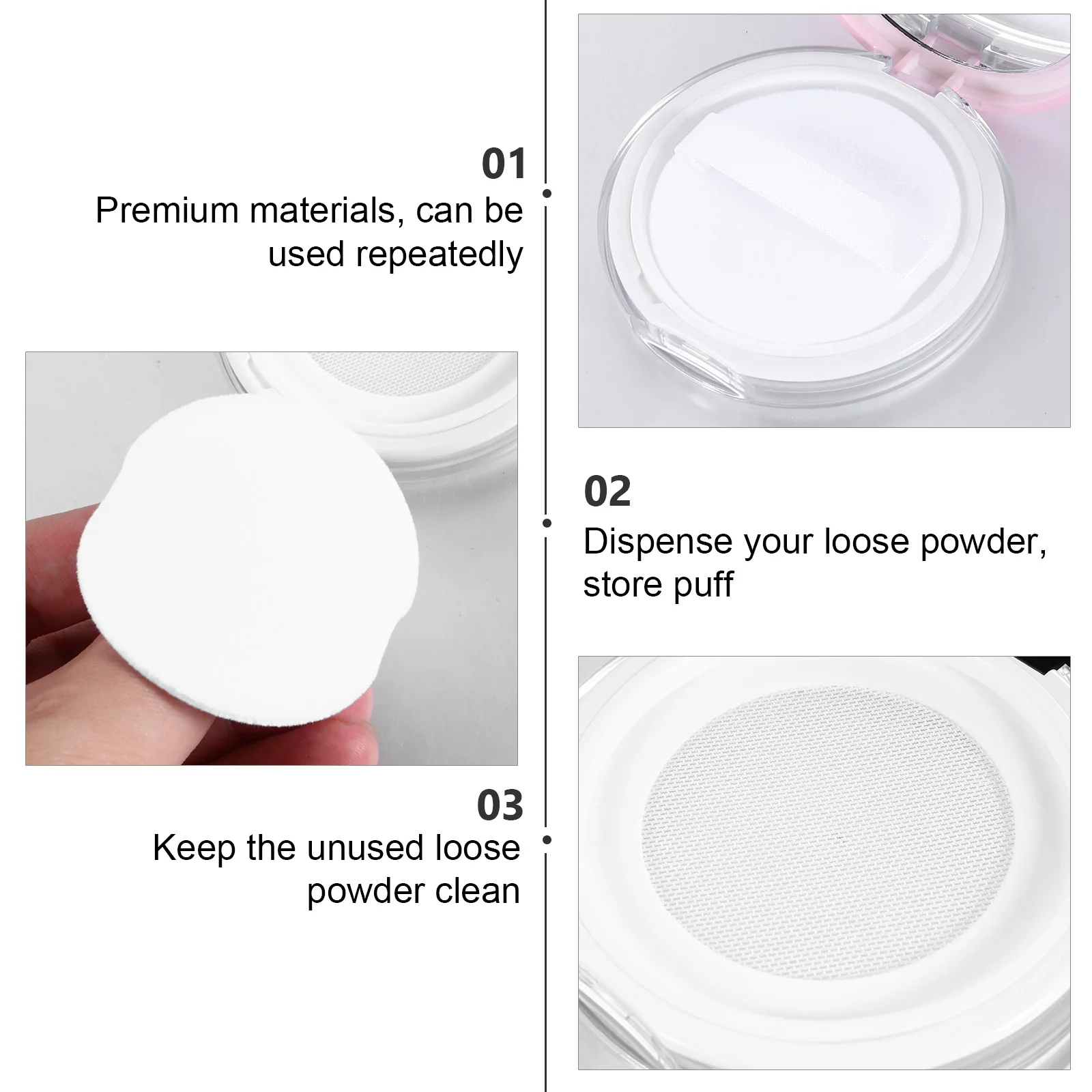 01
Premium materials, can be used repeatedly

02
Dispense your loose powder, store puff

03
Keep the unused loose powder clean