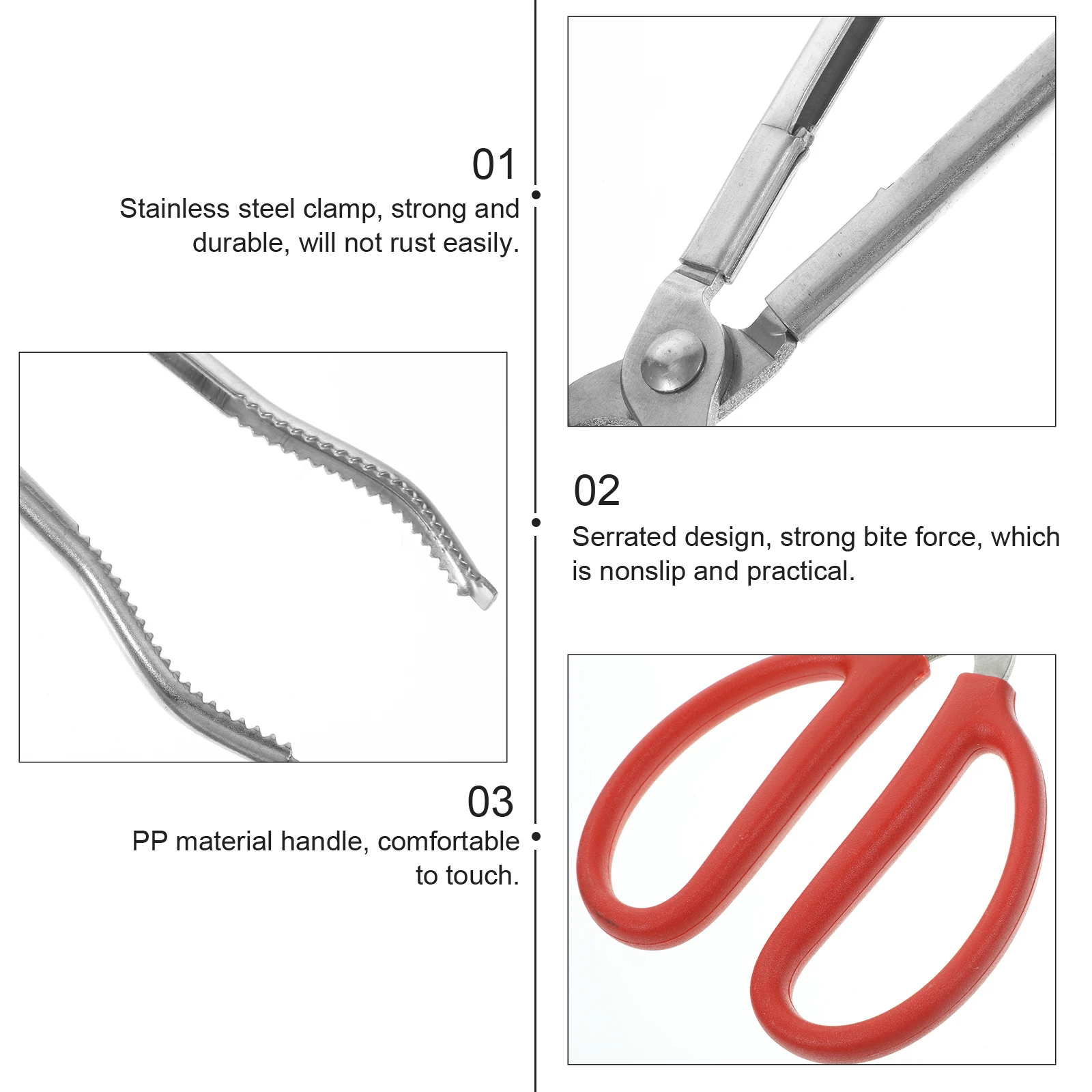 01
Stainless steel clamp, strong and durable, will not rust easily.

02
Serrated design, strong bite force, which is nonslip and practical.

03
PP material handle, comfortable to touch.