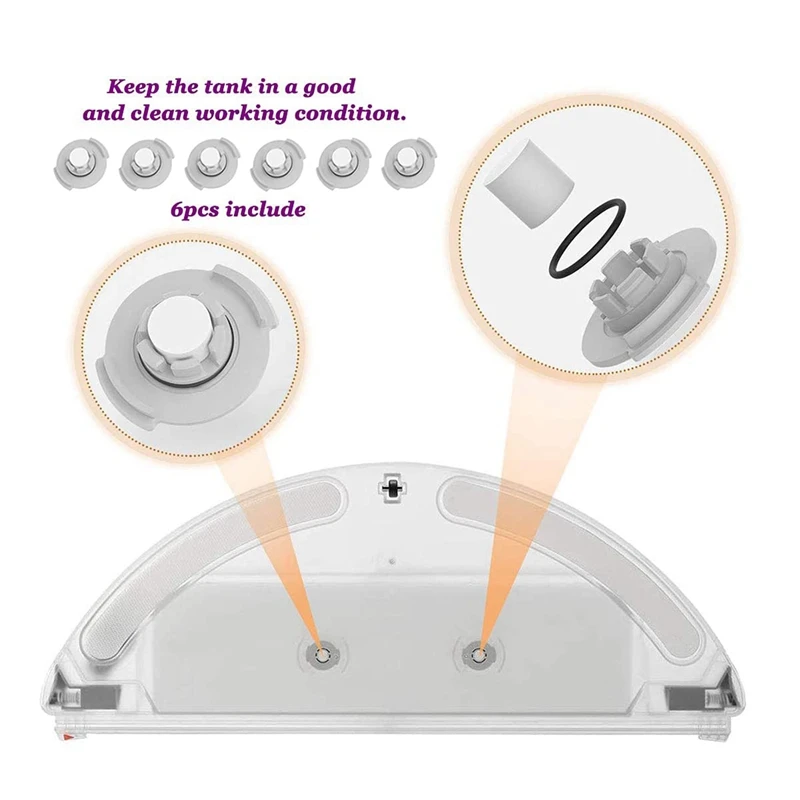 Keep the tank in a good and clean working condition.

6pcs include