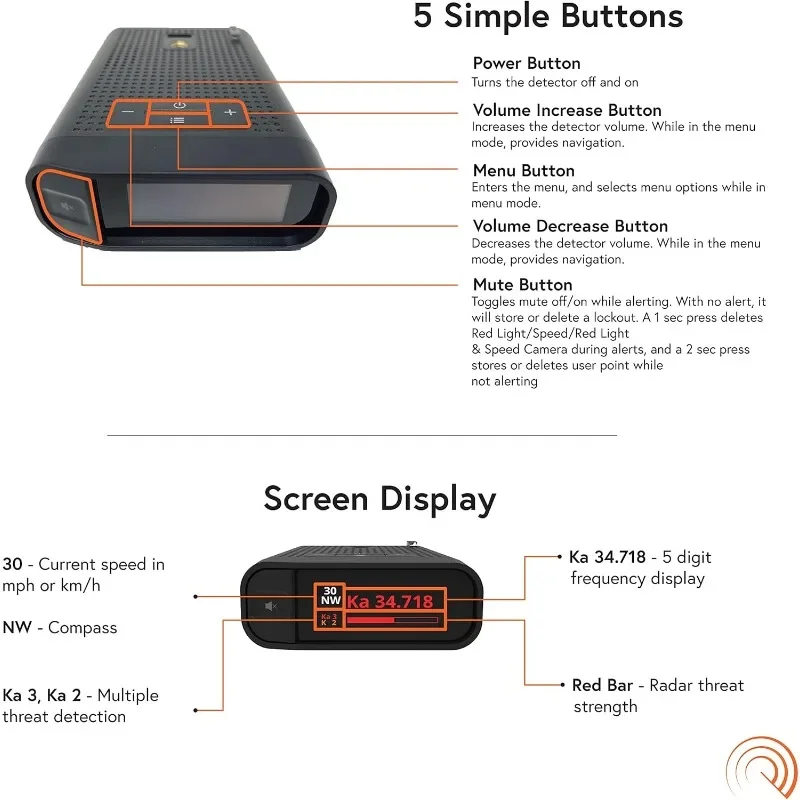 5 Simple Buttons

Power Button
Turns the detector off and on

Volume Increase Button
Increases the detector volume. While in the menu mode, provides navigation.

Menu Button
Enters the menu, and selects menu options while in menu mode.

Volume Decrease Button
Decreases the detector volume. While in the menu mode, provides navigation.

Mute Button
Toggles mute off/on while alerting. With no alert, it will store or delete a lockout. A 1 sec press deletes Red Light/Speed/Red Light
& Speed Camera during alerts, and a 2 sec press stores or deletes user point while
not alerting

Screen Display

30 - Current speed in mph or km/h

NW - Compass

Ka 3, Ka 2 - Multiple threat detection

30
NW
Ka 34.718
Ka 3
K 2

Ka 34.718 - 5 digit frequency display

Red Bar - Radar threat strength