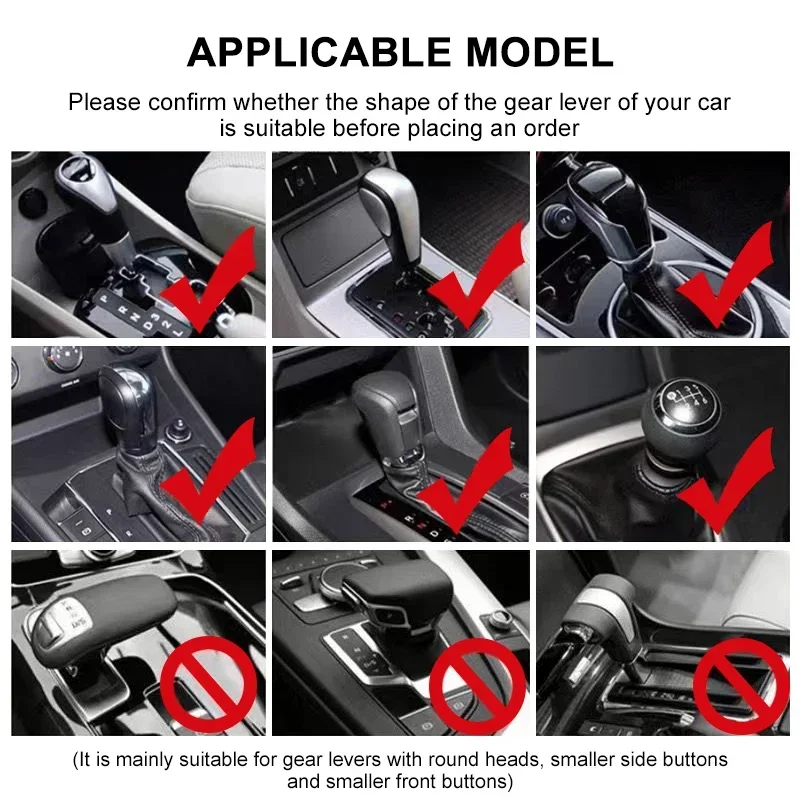 APPLICABLE MODEL

Please confirm whether the shape of the gear lever of your car is suitable before placing an order

P R N D 3 2 L

(It is mainly suitable for gear levers with round heads, smaller side buttons and smaller front buttons)