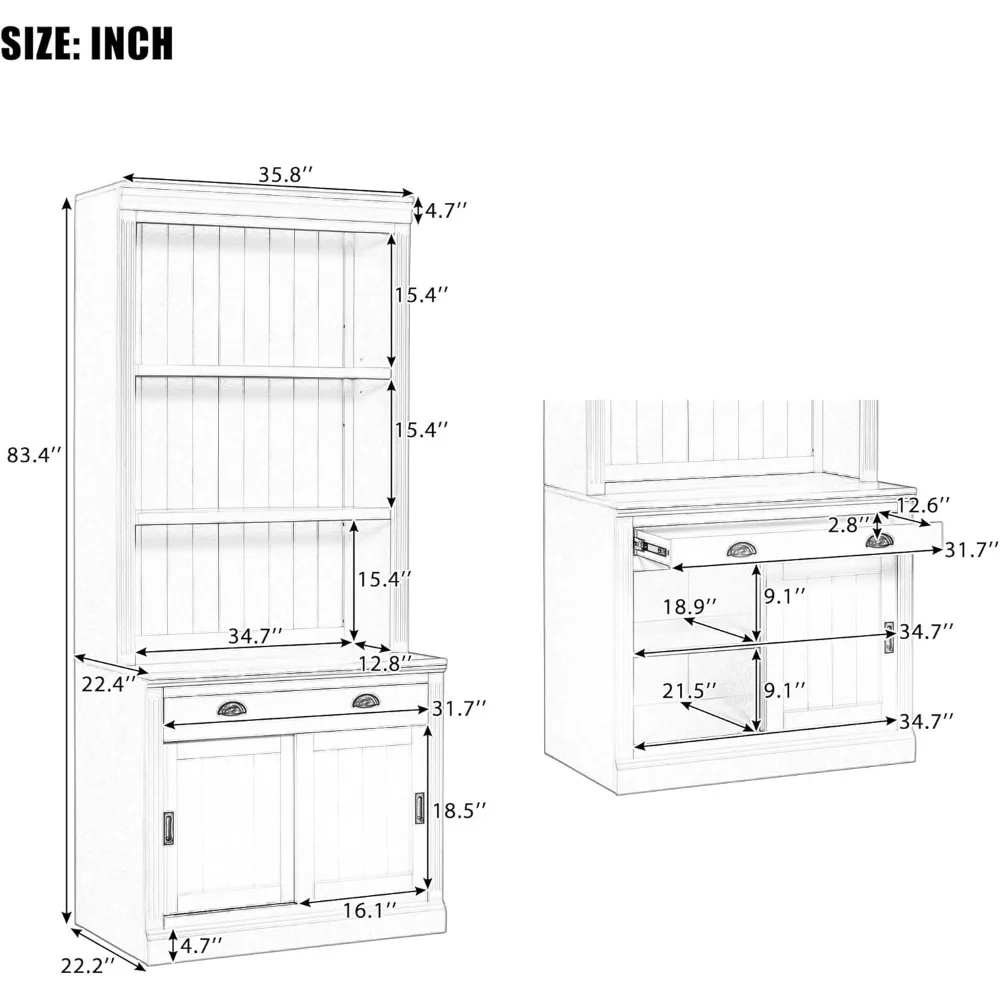 SIZE: INCH

35.8''
4.7''
15.4''
15.4''
83.4''
15.4''
34.7''
12.8''
22.4''
31.7''
18.5''
16.1''
4.7''
22.2''

12.6''
2.8''
31.7''
18.9''
9.1''
34.7''
21.5''
9.1''
34.7''