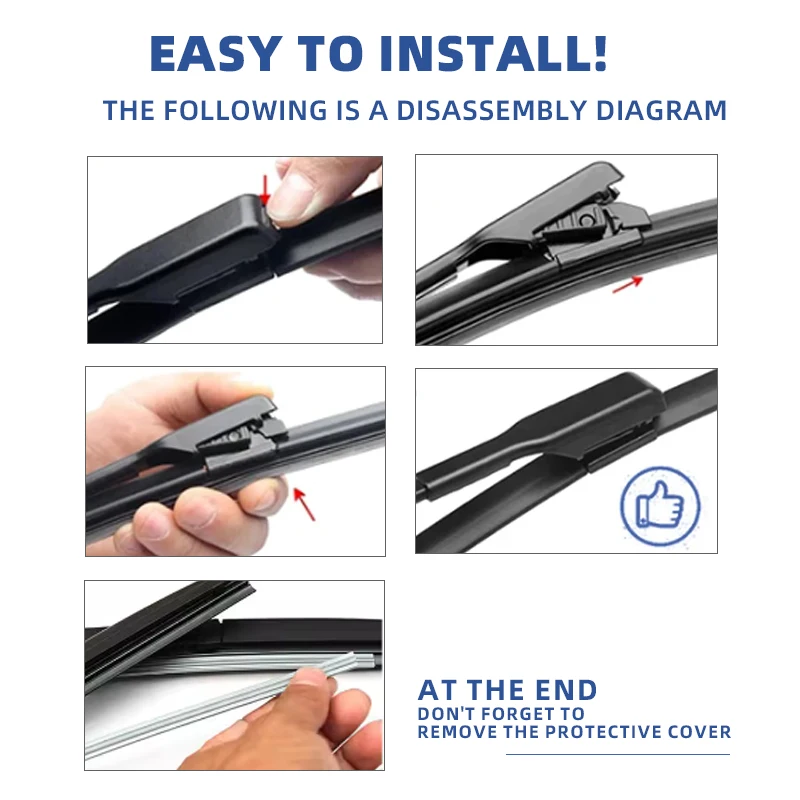 EASY TO INSTALL!
THE FOLLOWING IS A DISASSEMBLY DIAGRAM

AT THE END
DON'T FORGET TO
REMOVE THE PROTECTIVE COVER