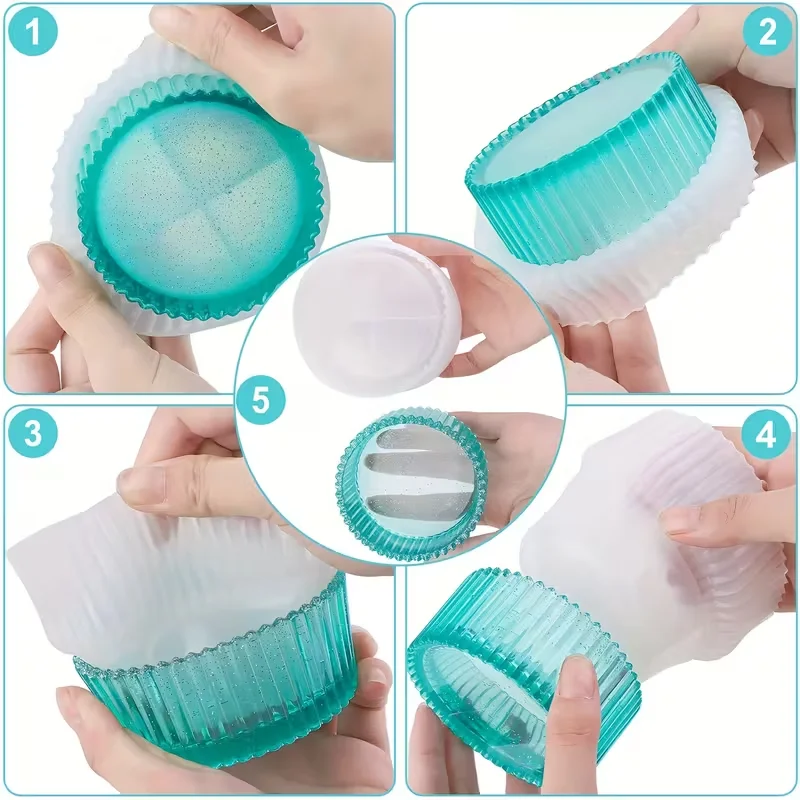 1
2
5
3
4