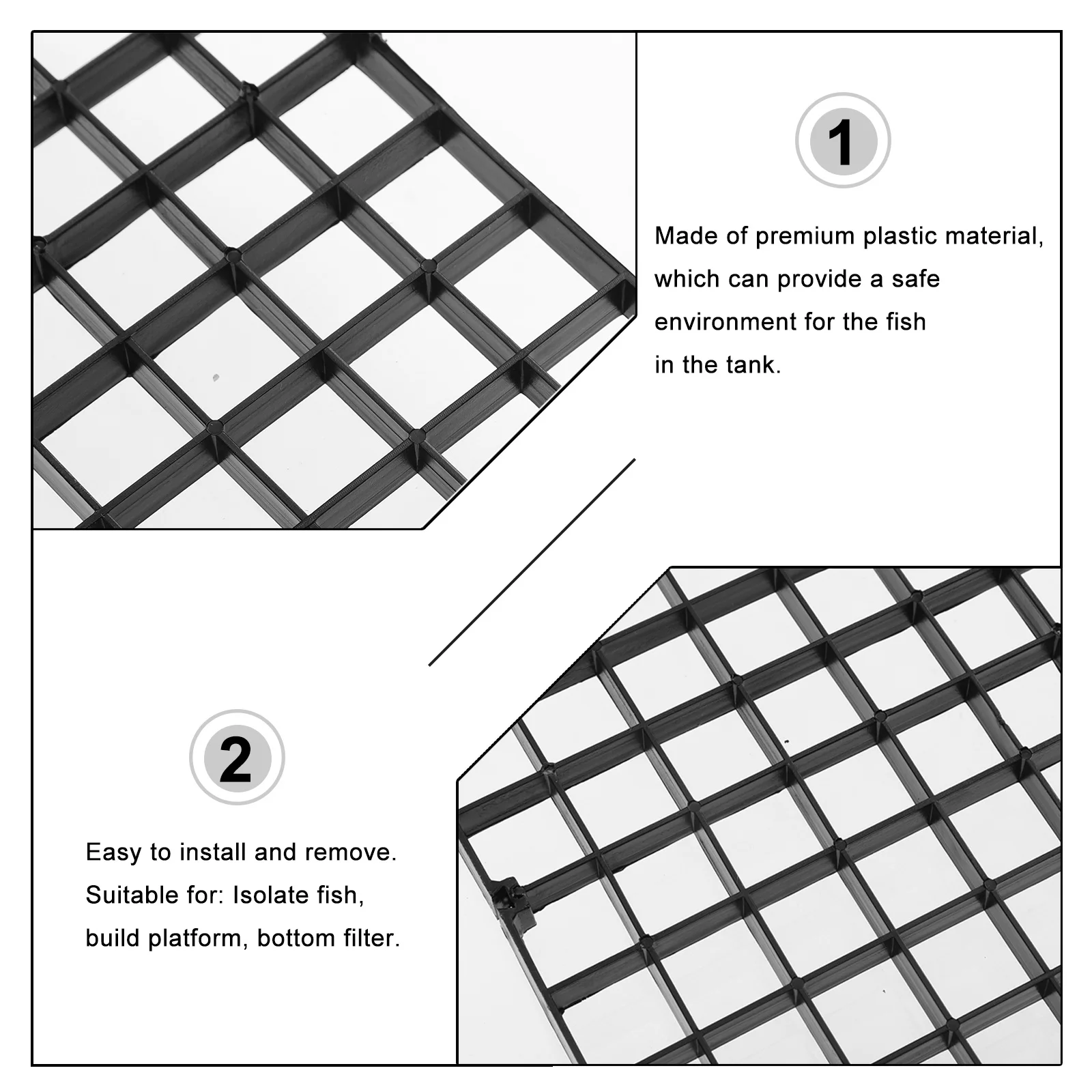 1

Made of premium plastic material, which can provide a safe environment for the fish in the tank.

2

Easy to install and remove.
Suitable for: Isolate fish, build platform, bottom filter.