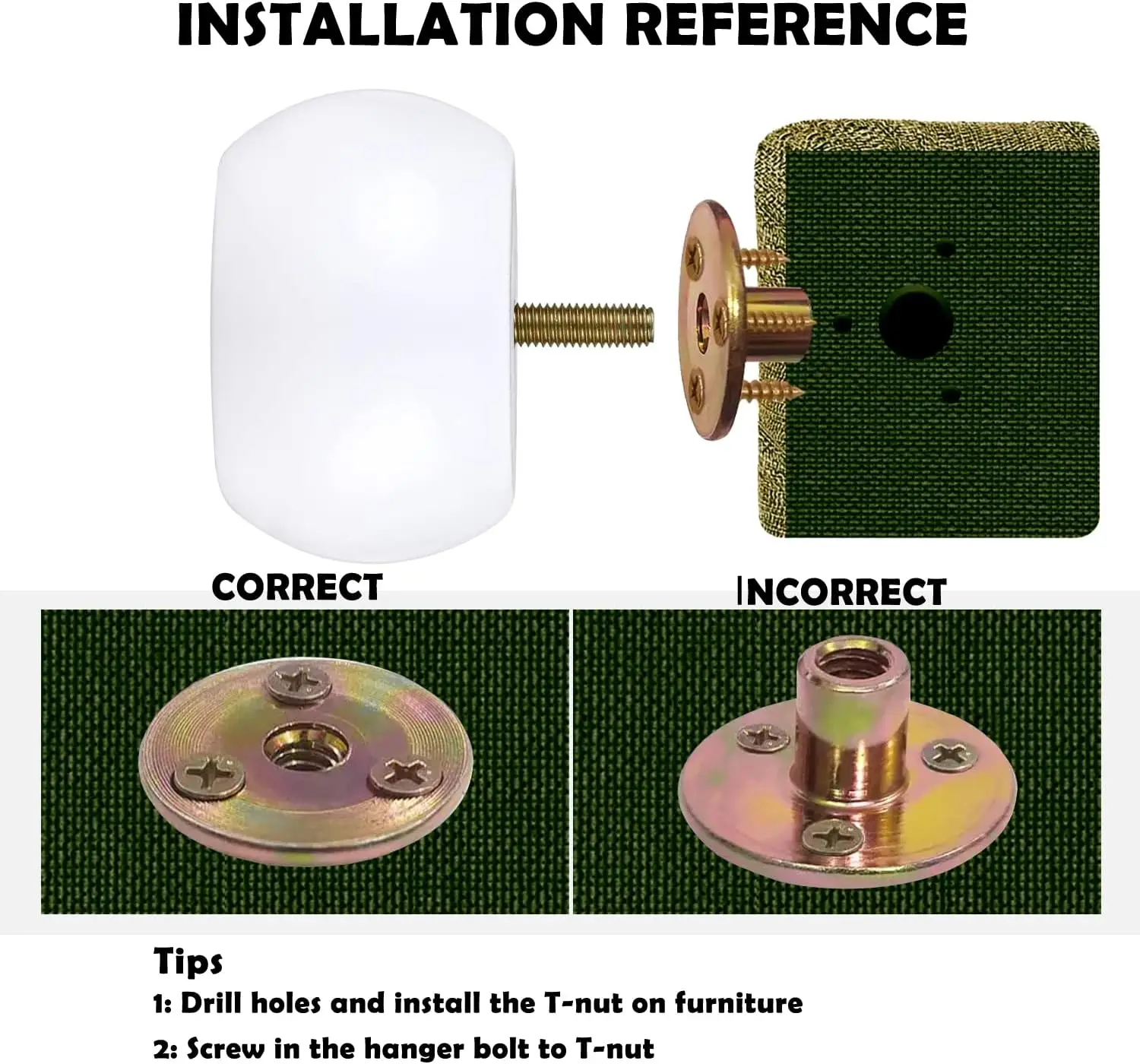 INSTALLATION REFERENCE

CORRECT

INCORRECT

Tips

1: Drill holes and install the T-nut on furniture

2: Screw in the hanger bolt to T-nut