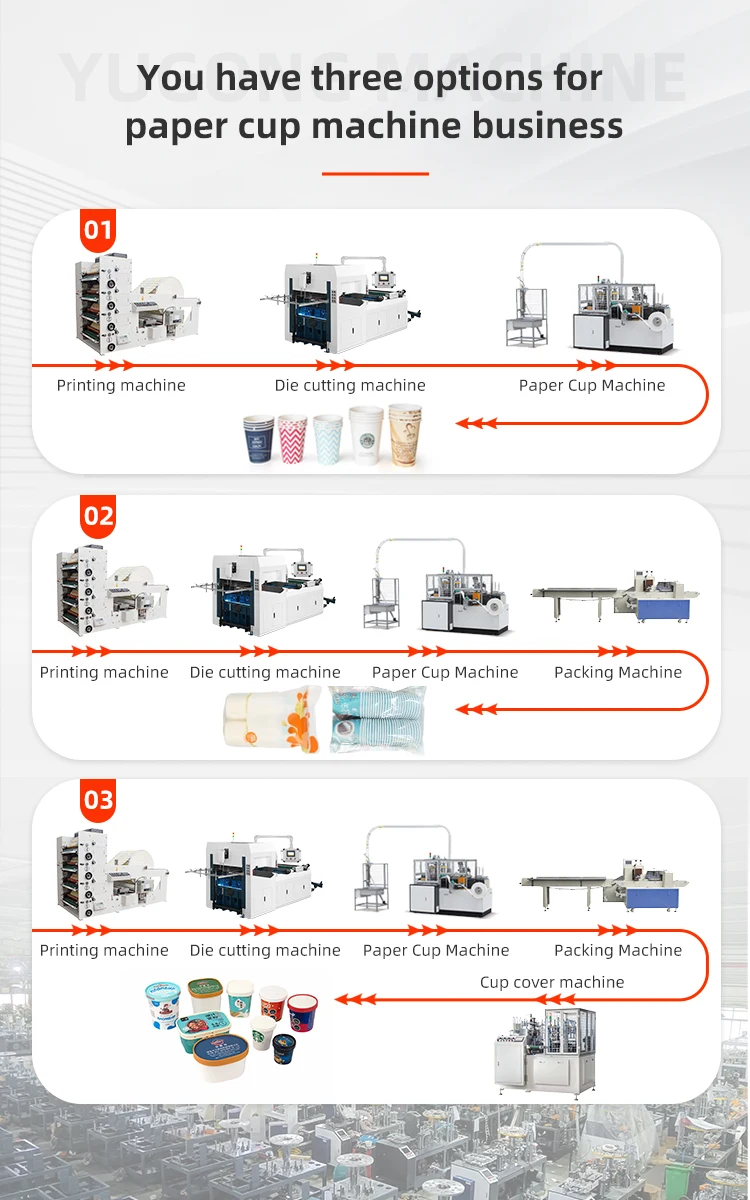 YUGONG MACHINE

You have three options for paper cup machine business

01

Printing machine

Die cutting machine

Paper Cup Machine

02

Printing machine

Die cutting machine

Paper Cup Machine

Packing Machine

03

Printing machine

Die cutting machine

Paper Cup Machine

Packing Machine

Cup cover machine