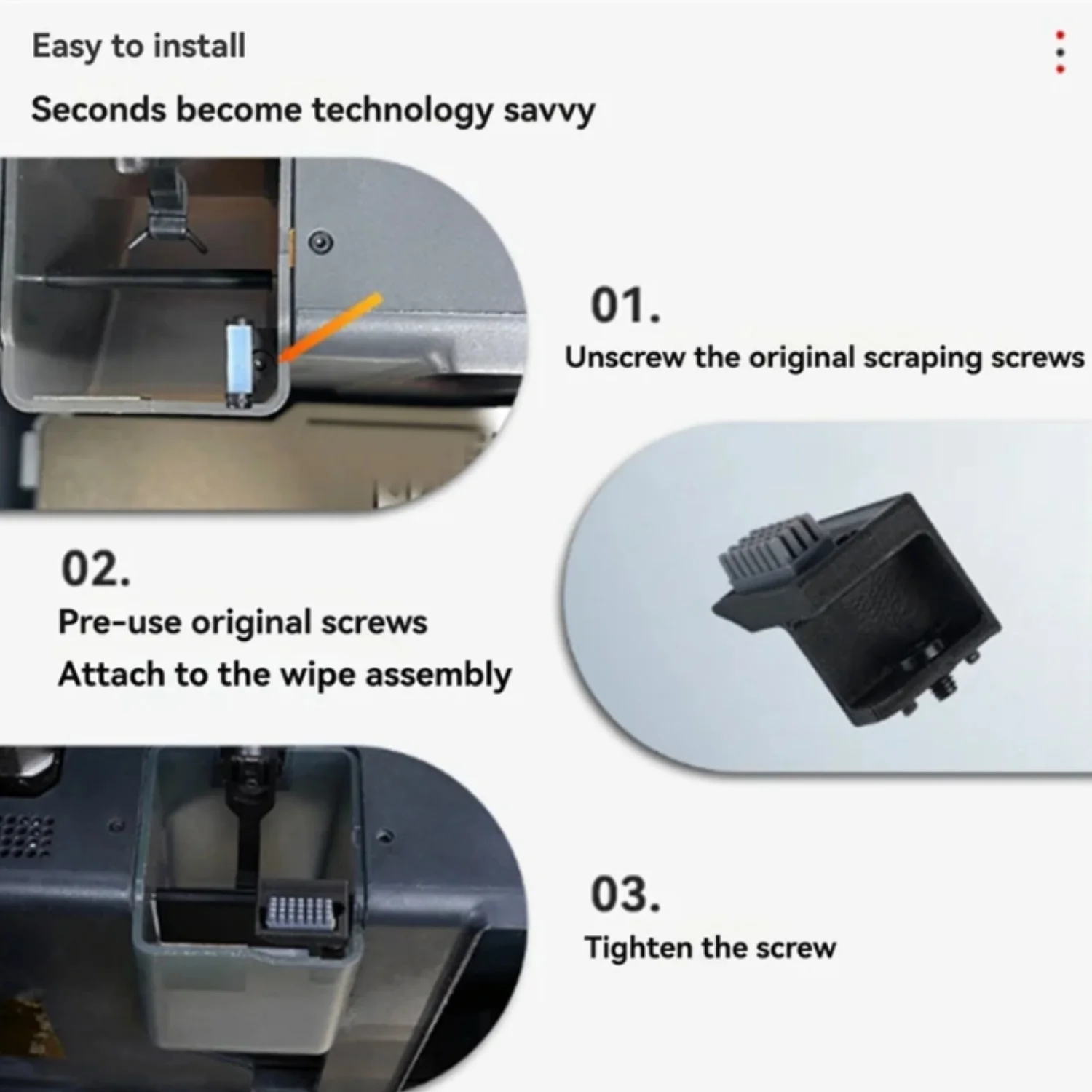 Easy to install

Seconds become technology savvy

01.
Unscrew the original scraping screws

02.
Pre-use original screws
Attach to the wipe assembly

03.
Tighten the screw