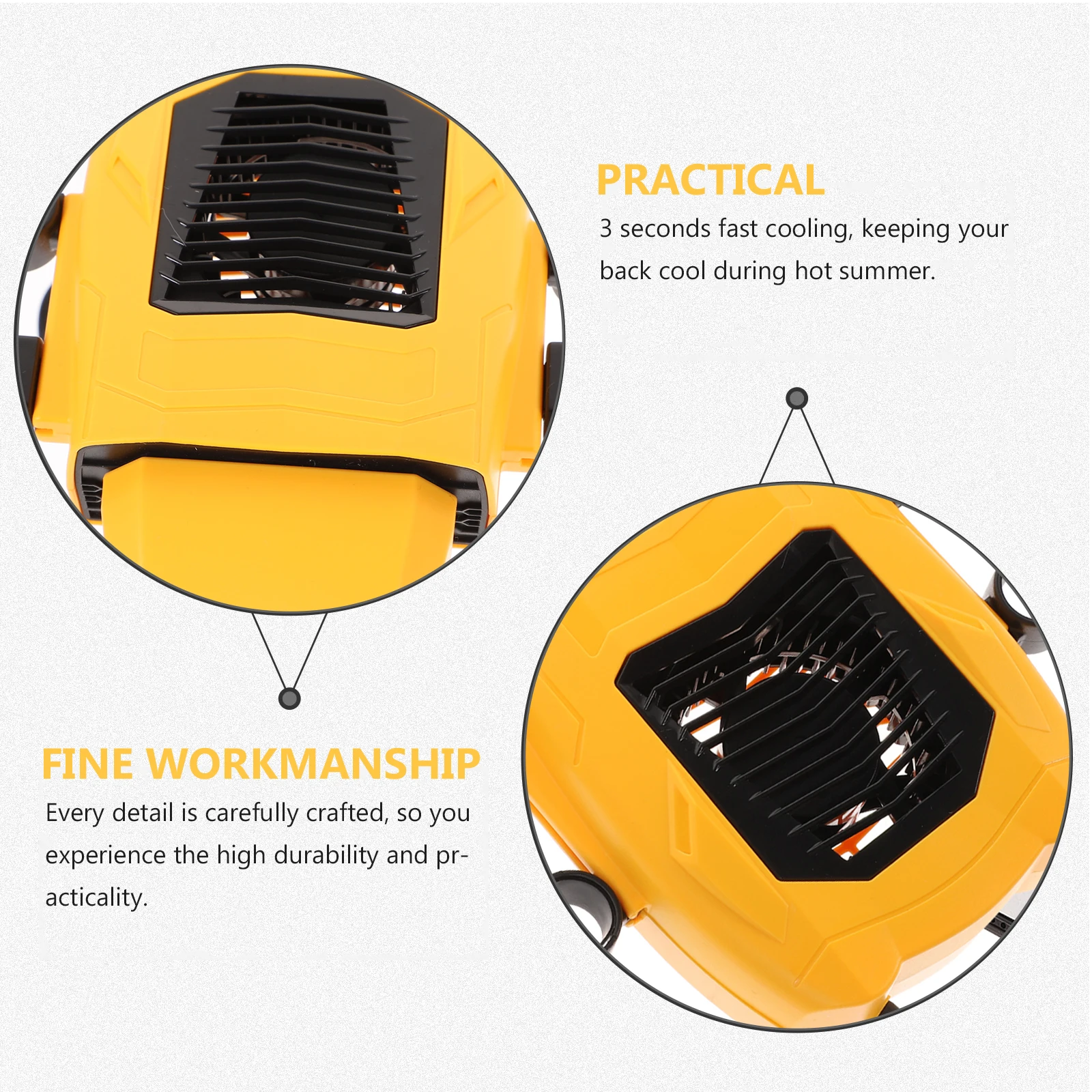 PRACTICAL

3 seconds fast cooling, keeping your back cool during hot summer.

FINE WORKMANSHIP

Every detail is carefully crafted, so you experience the high durability and practicality.