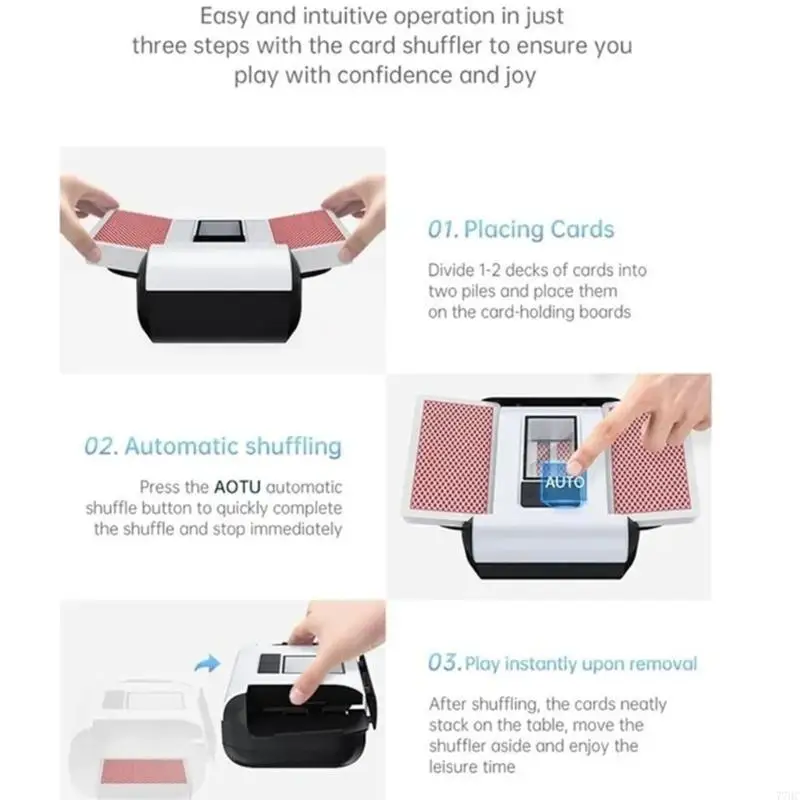 Easy and intuitive operation in just three steps with the card shuffler to ensure you play with confidence and joy

01. Placing Cards

Divide 1-2 decks of cards into two piles and place them on the card-holding boards

02. Automatic shuffling

Press the AOTU automatic shuffle button to quickly complete the shuffle and stop immediately

AUTO

03. Play instantly upon removal

After shuffling, the cards neatly stack on the table, move the shuffler aside and enjoy the leisure time