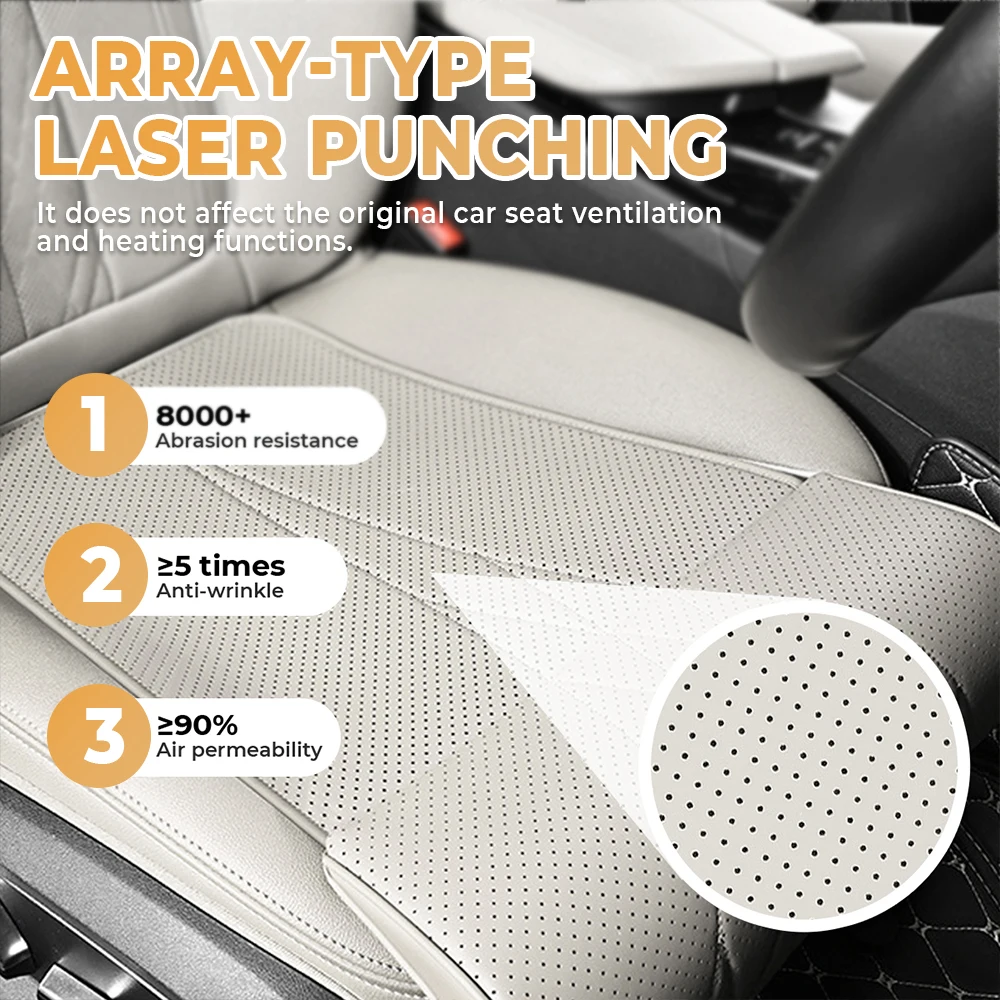 ARRAY-TYPE LASER PUNCHING

It does not affect the original car seat ventilation and heating functions.

1
8000+
Abrasion resistance

2
≥5 times
Anti-wrinkle

3
≥90%
Air permeability