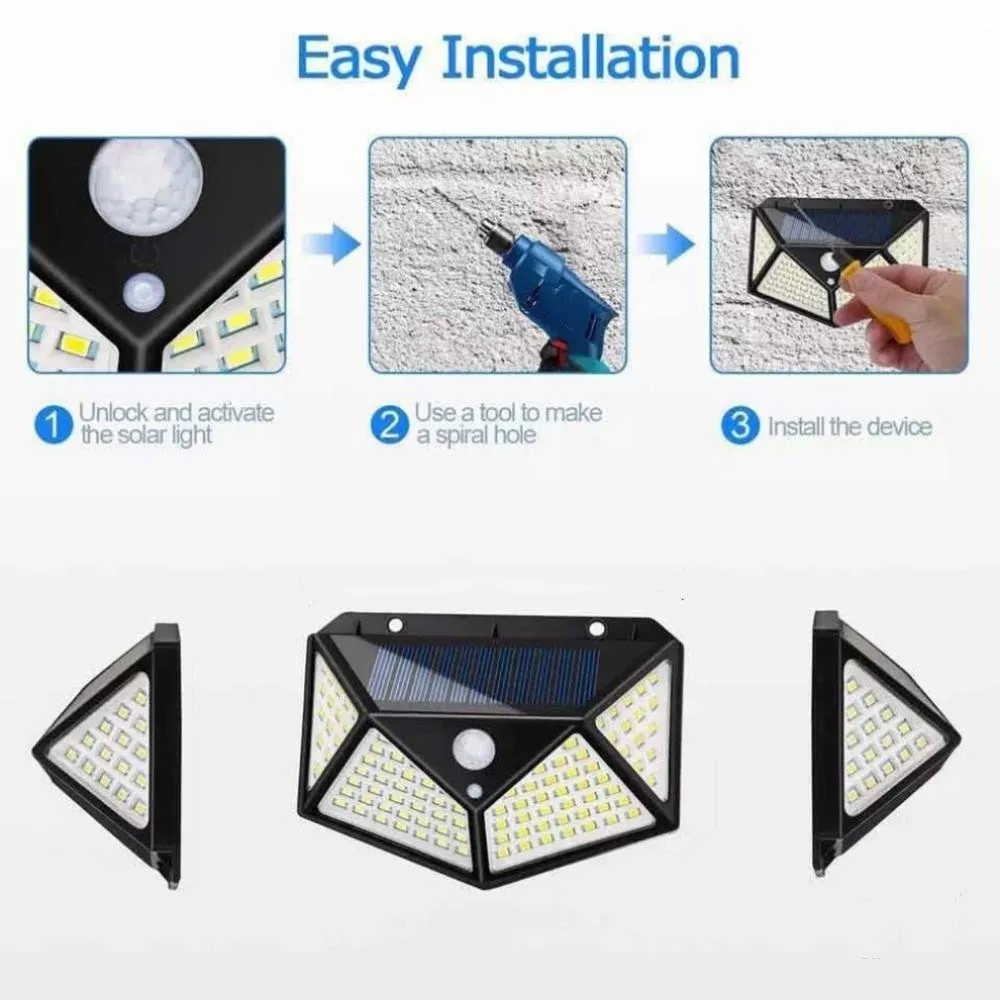 Easy Installation

1 Unlock and activate the solar light

2 Use a tool to make a spiral hole

3 Install the device