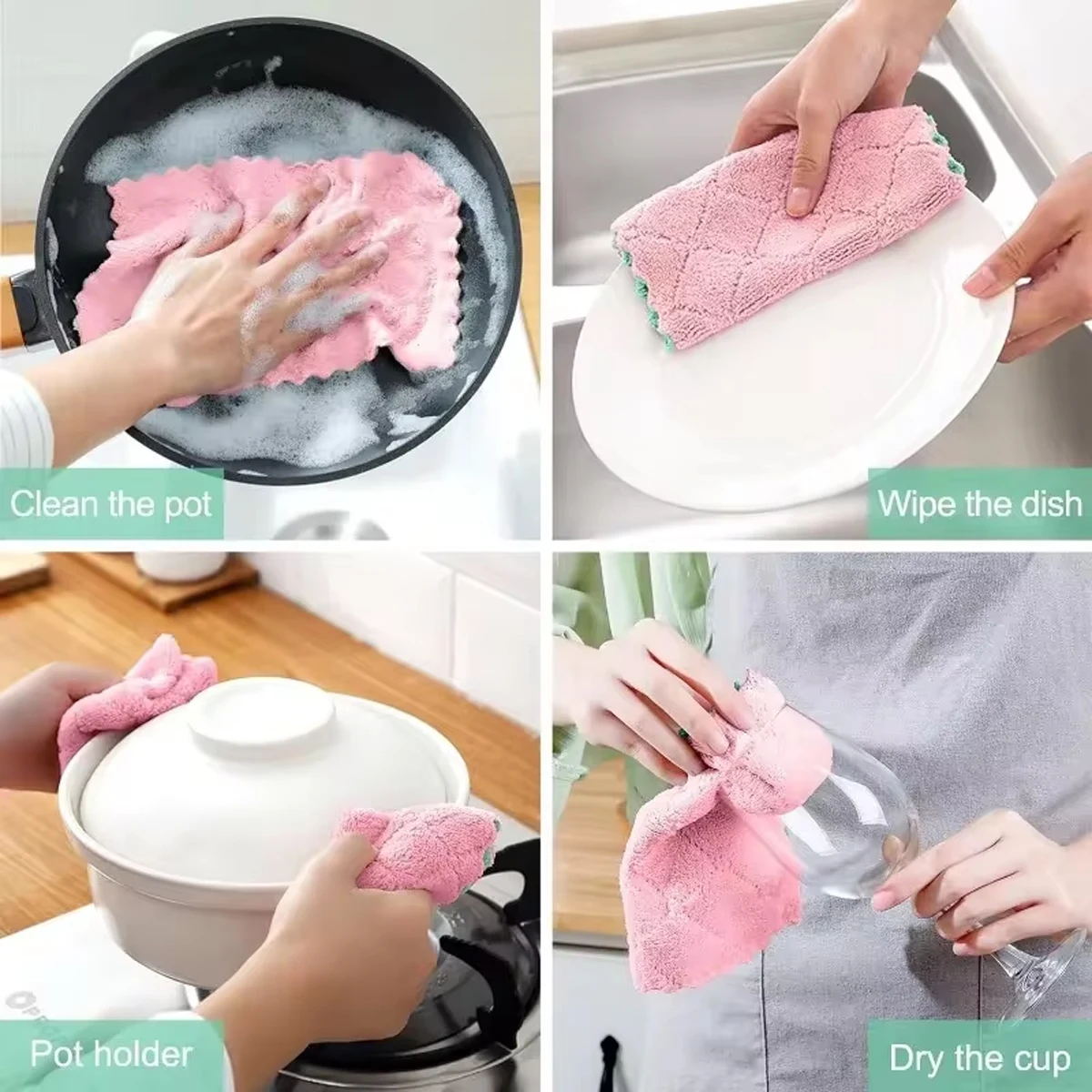 Clean the pot

Wipe the dish

Pot holder

Dry the cup