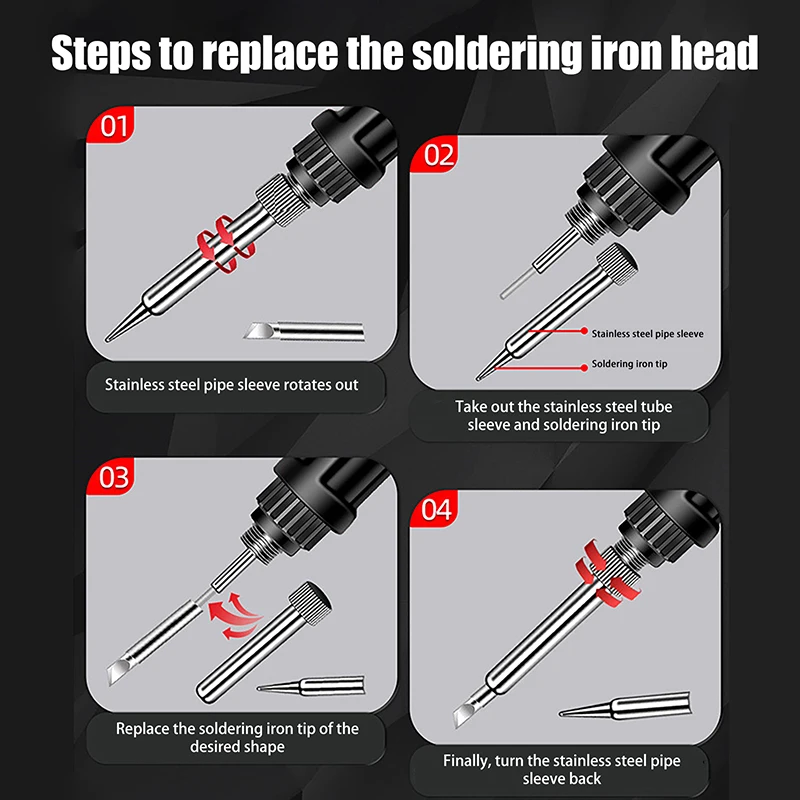 Steps to replace the soldering iron head

01

Stainless steel pipe sleeve rotates out

02

Stainless steel pipe sleeve

Soldering iron tip

Take out the stainless steel tube sleeve and soldering iron tip

03

Replace the soldering iron tip of the desired shape

04

Finally, turn the stainless steel pipe sleeve back