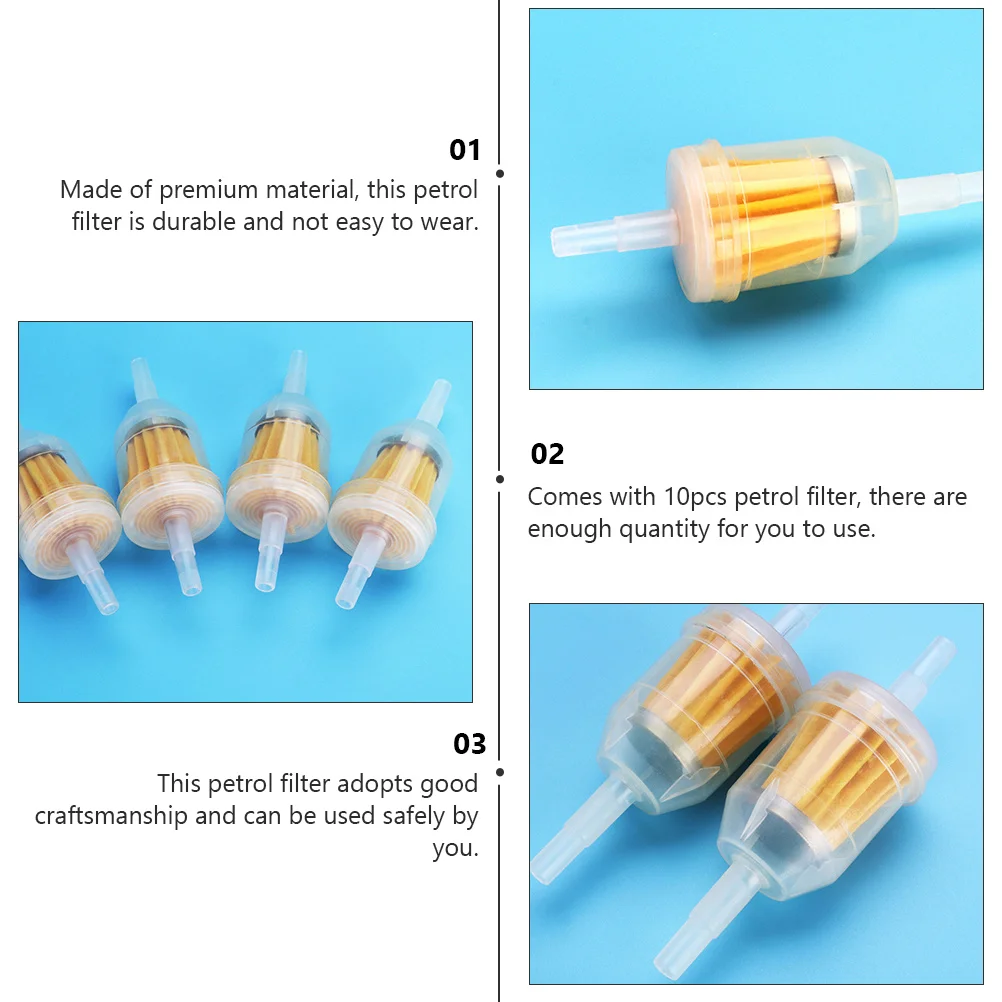 01
Made of premium material, this petrol filter is durable and not easy to wear.

02
Comes with 10pcs petrol filter, there are enough quantity for you to use.

03
This petrol filter adopts good craftsmanship and can be used safely by you.