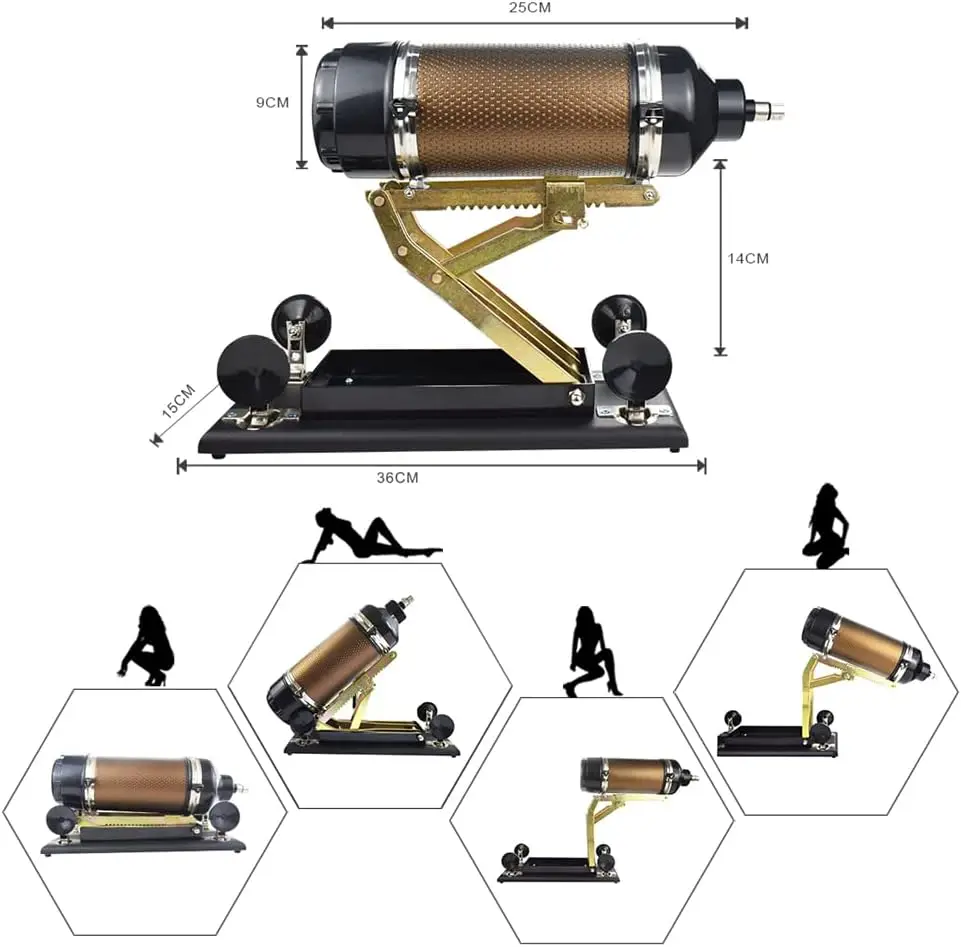 25CM

9CM

14CM

15CM

36CM