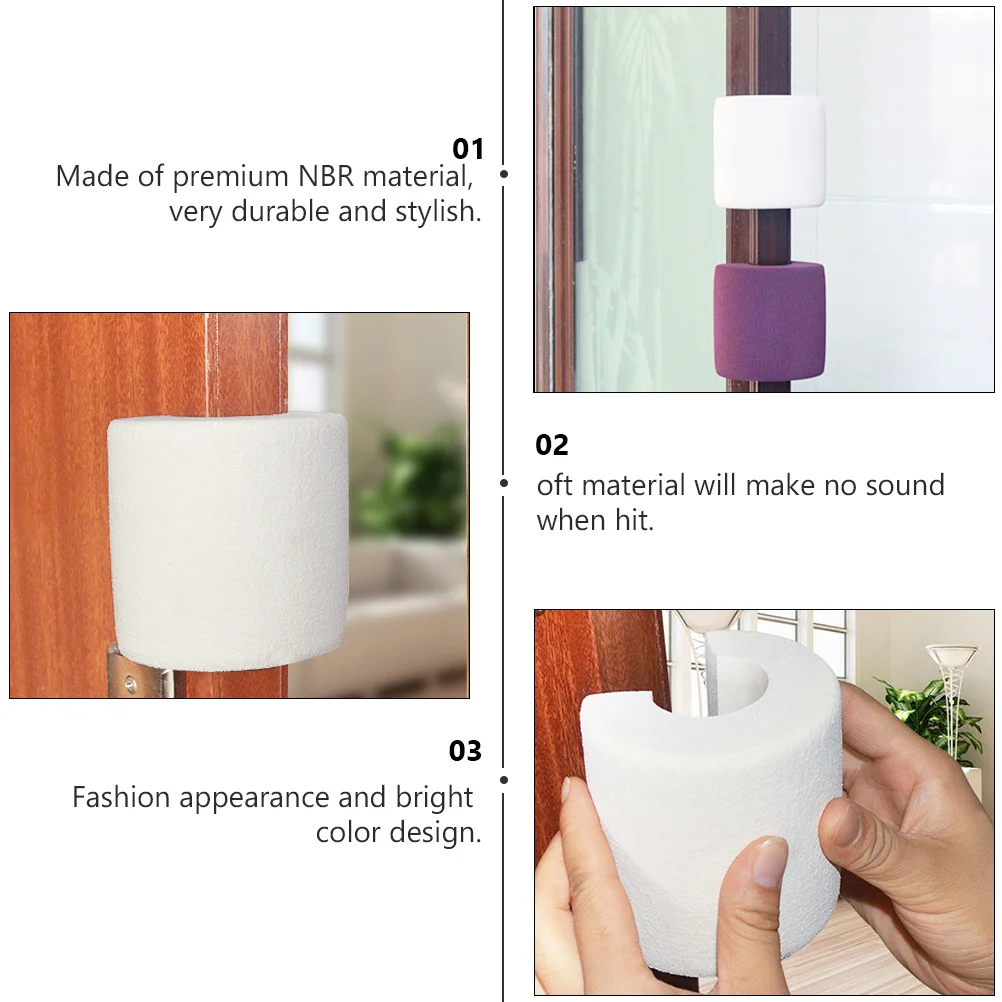 01
Made of premium NBR material, very durable and stylish.

02
oft material will make no sound when hit.

03
Fashion appearance and bright color design.