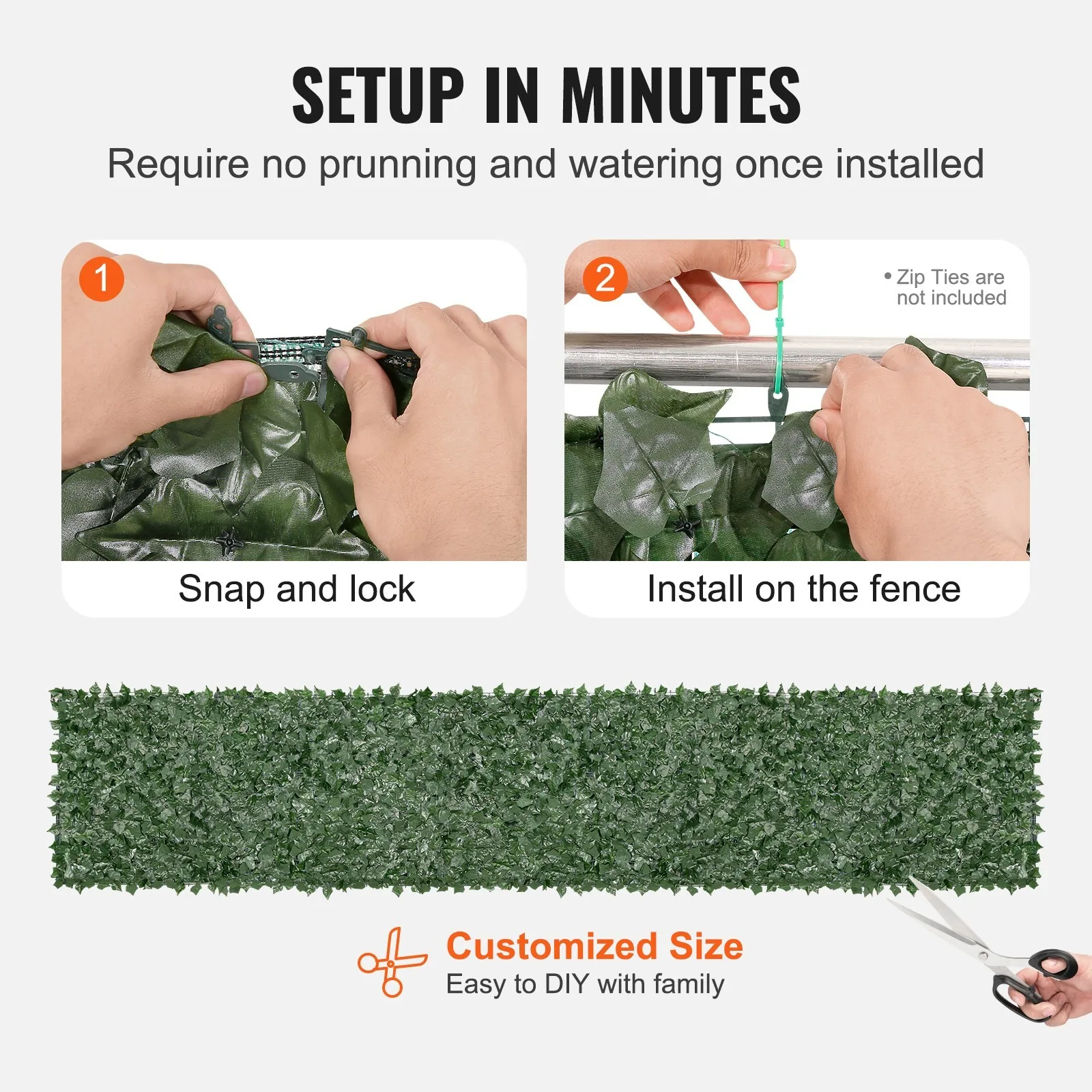 SETUP IN MINUTES

Require no prunning and watering once installed

1

Snap and lock

2

• Zip Ties are not included

Install on the fence

Customized Size

Easy to DIY with family