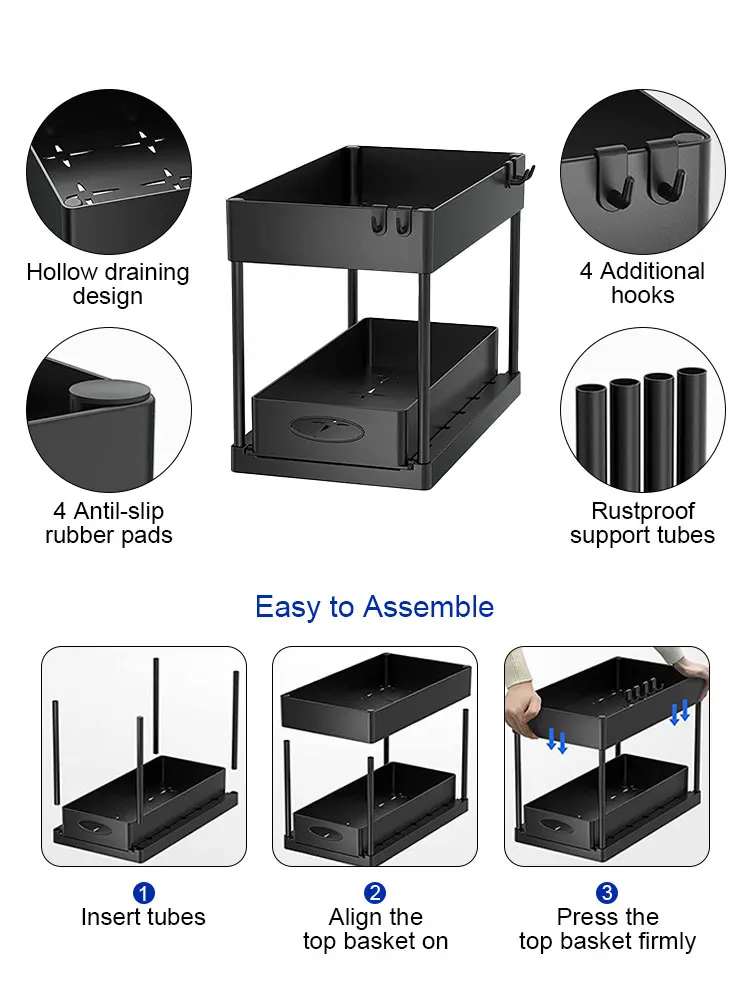 Hollow draining design

4 Additional hooks

4 Antil-slip rubber pads

Rustproof support tubes

Easy to Assemble

1
Insert tubes

2
Align the top basket on

3
Press the top basket firmly