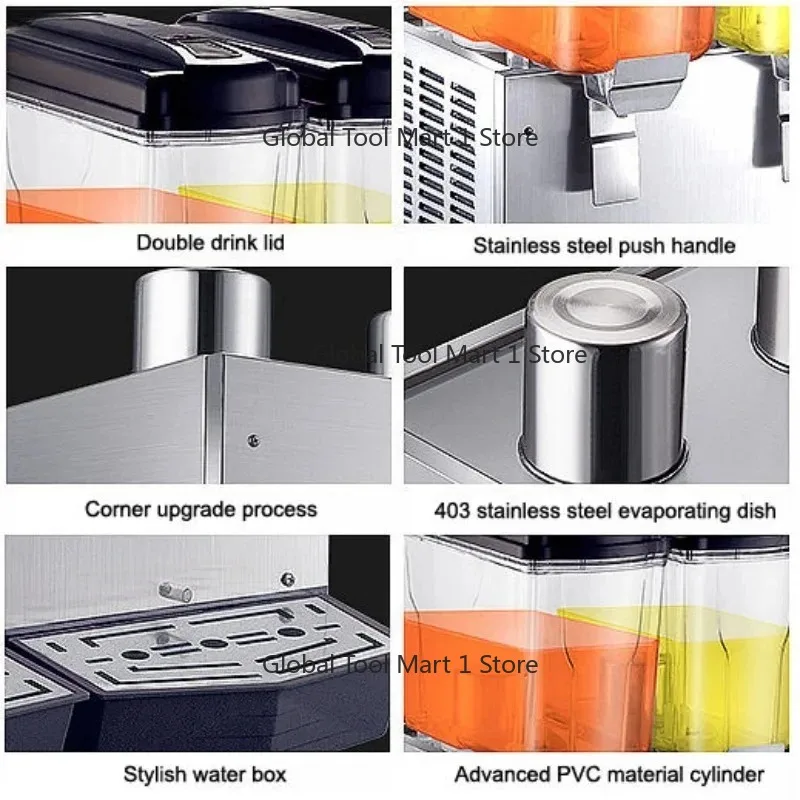 Global Tool Mart 1 Store

Double drink lid

Stainless steel push handle

Global Tool Mart 1 Store

Corner upgrade process

403 stainless steel evaporating dish

Global Tool Mart 1 Store

Stylish water box

Advanced PVC material cylinder