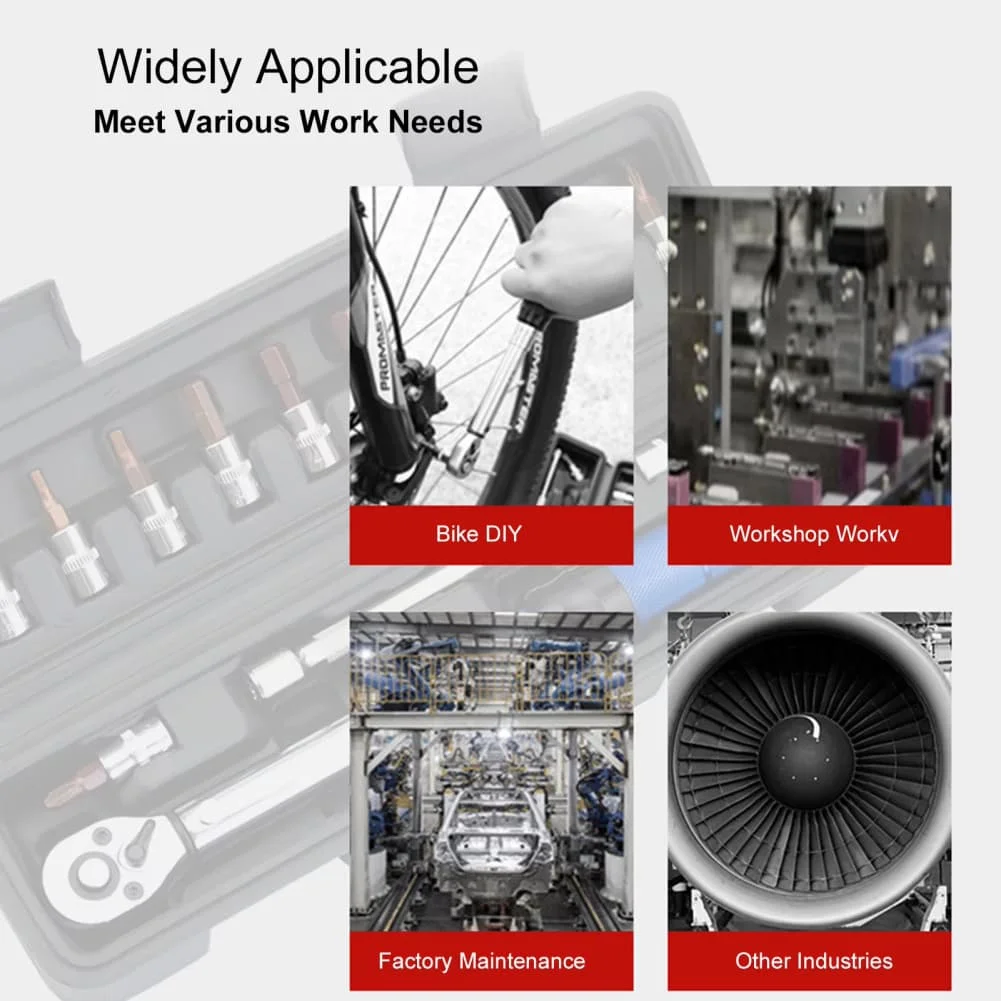 Widely Applicable
Meet Various Work Needs

PROMASTER

Bike DIY

Workshop Workv

Factory Maintenance

Other Industries