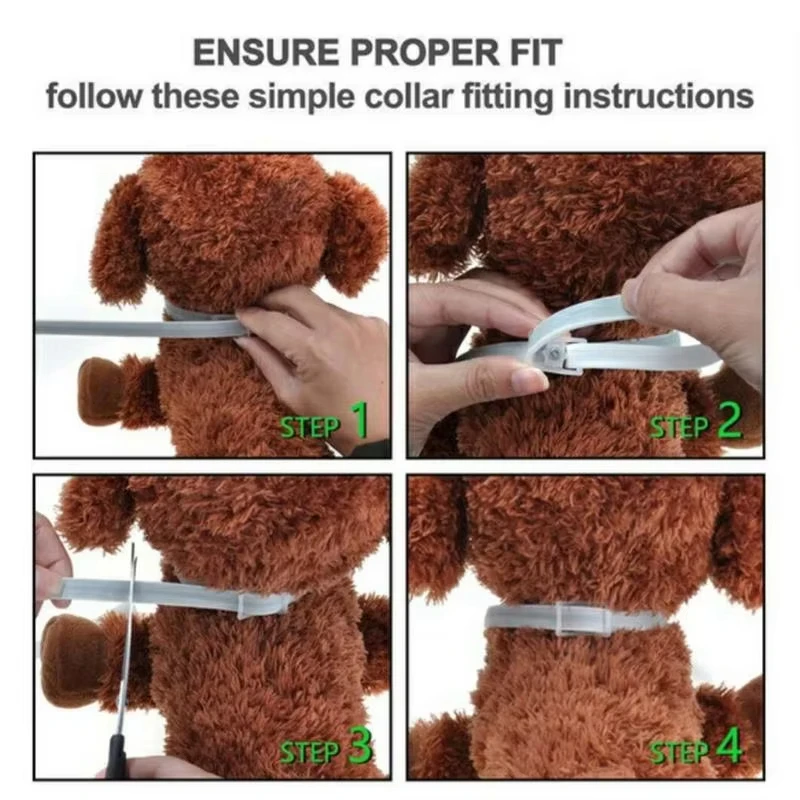 ENSURE PROPER FIT
follow these simple collar fitting instructions

STEP 1

STEP 2

STEP 3

STEP 4