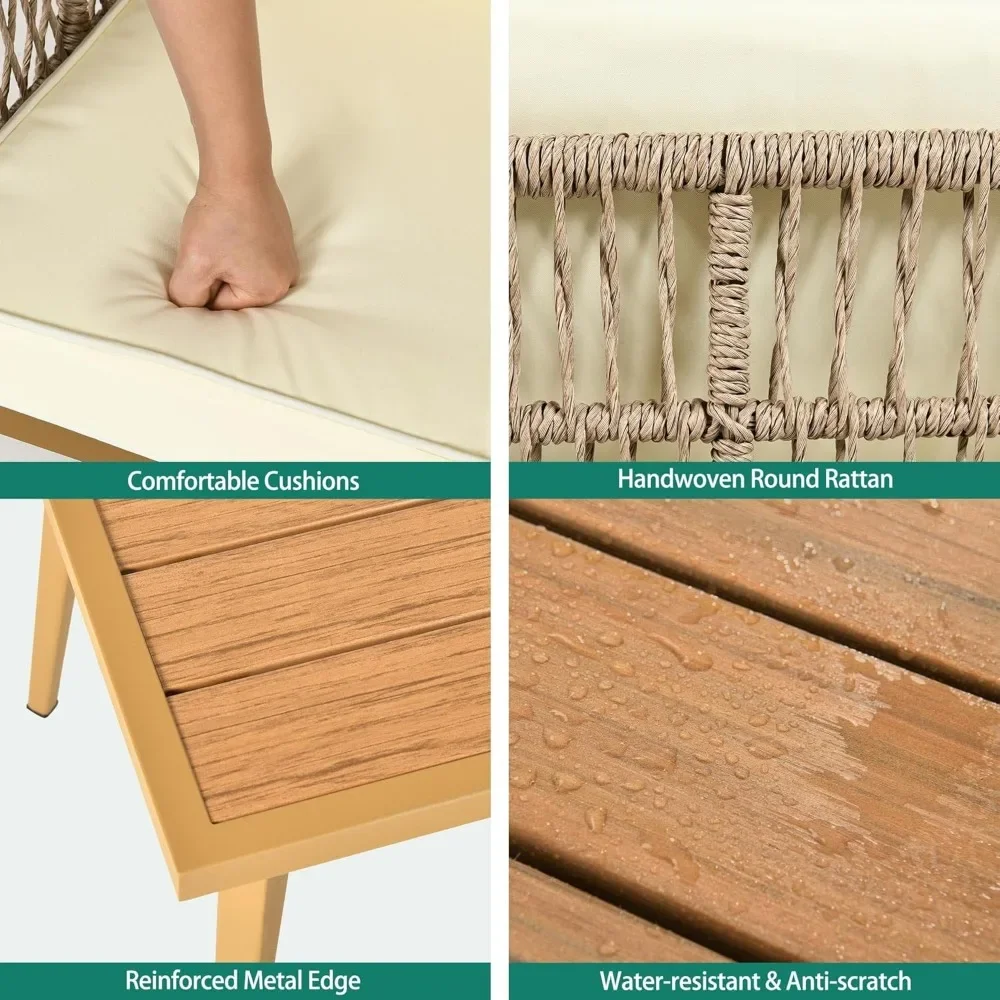 Comfortable Cushions

Handwoven Round Rattan

Reinforced Metal Edge

Water-resistant & Anti-scratch