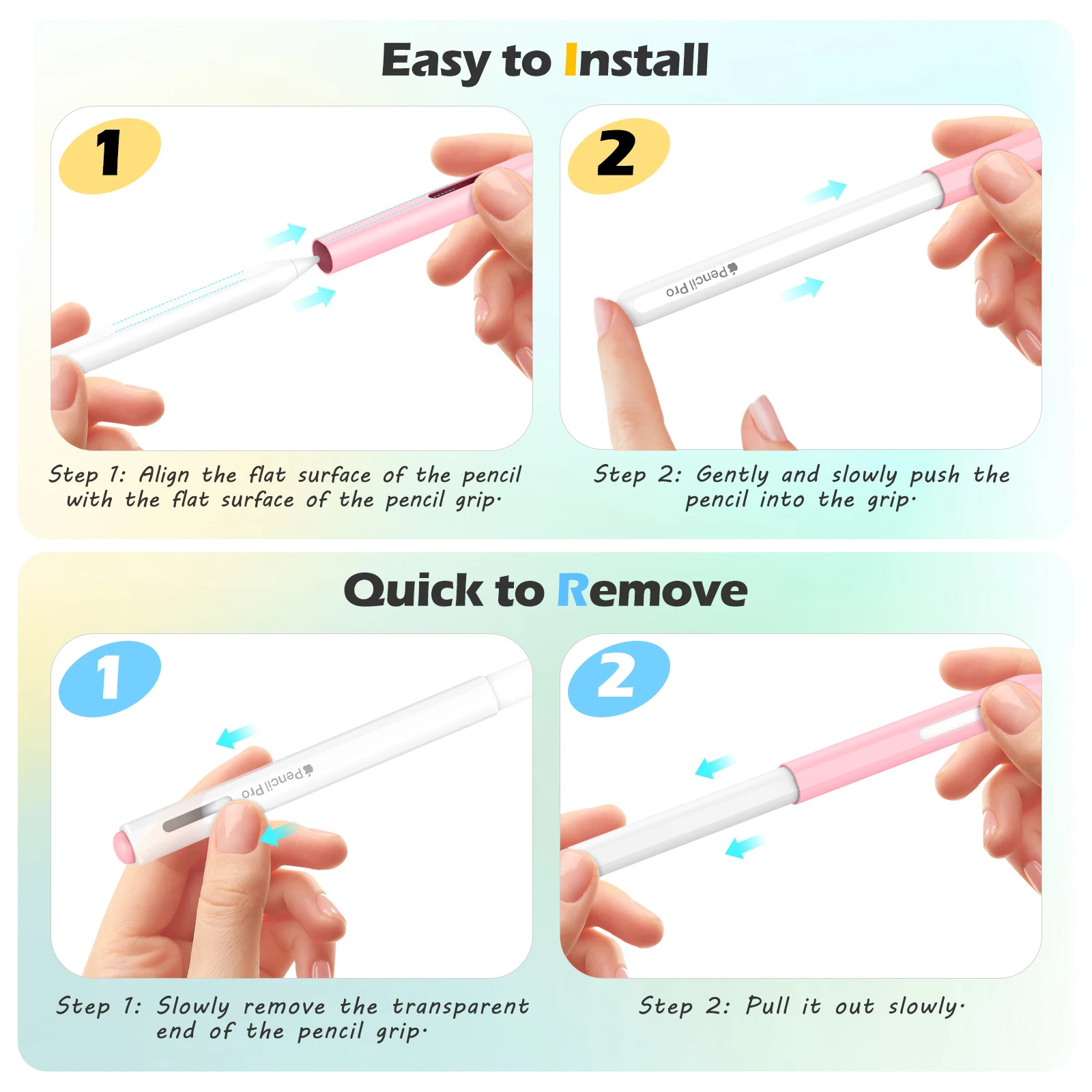 Easy to Install

1

Step 1: Align the flat surface of the pencil with the flat surface of the pencil grip.

2

Pencil Pro

Step 2: Gently and slowly push the pencil into the grip.

Quick to Remove

1

Pencil Pro

Step 1: Slowly remove the transparent end of the pencil grip.

2

Step 2: Pull it out slowly.