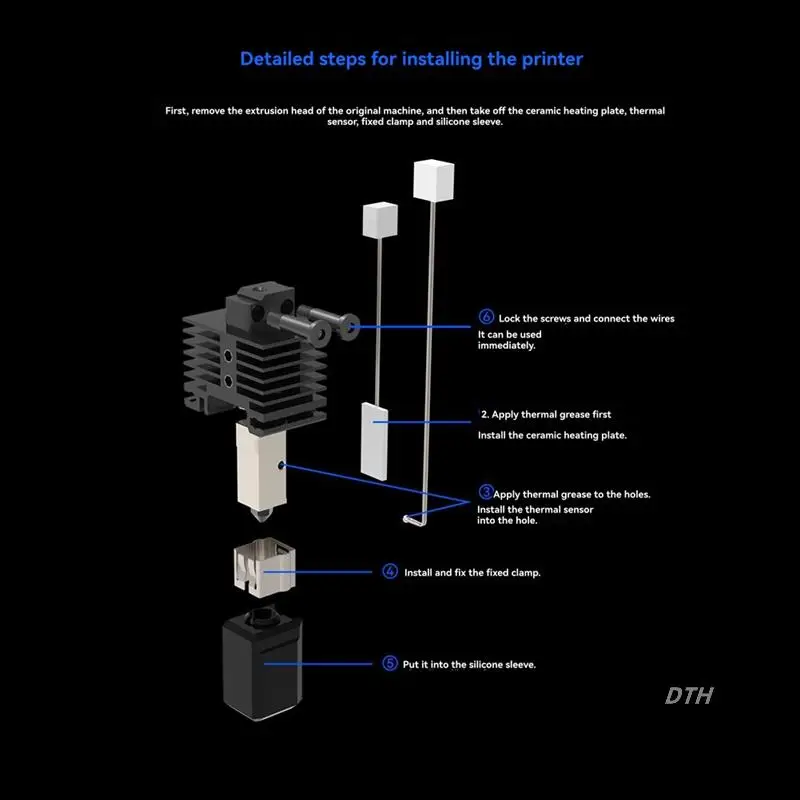 Detailed steps for installing the printer

First, remove the extrusion head of the original machine, and then take off the ceramic heating plate, thermal sensor, fixed clamp and silicone sleeve.

⑥ Lock the screws and connect the wires
It can be used immediately.

2. Apply thermal grease first
Install the ceramic heating plate.

③ Apply thermal grease to the holes.
Install the thermal sensor into the hole.

④ Install and fix the fixed clamp.

⑤ Put it into the silicone sleeve.

DTH