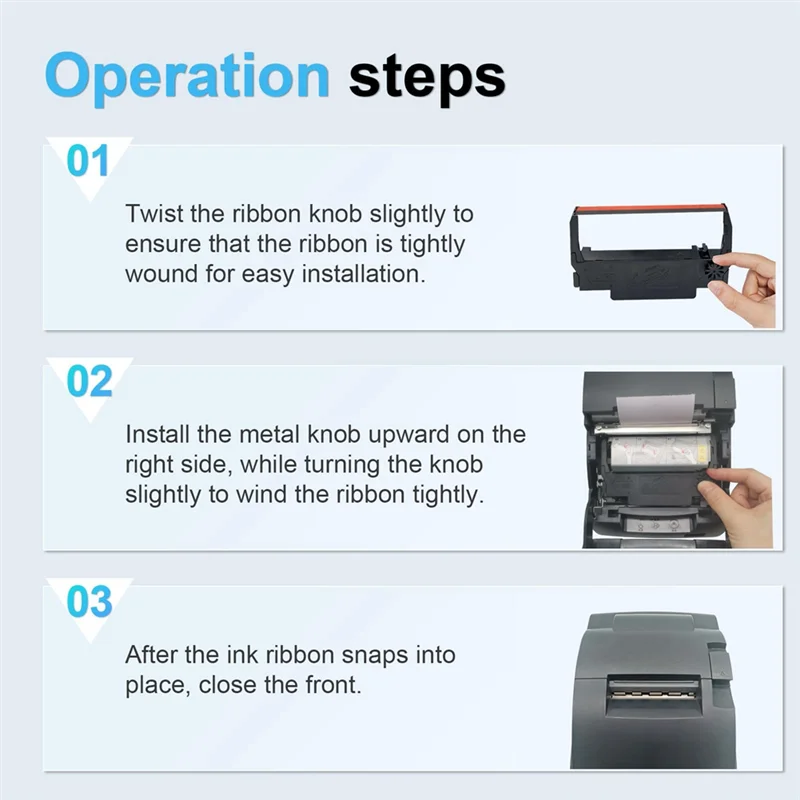 Operation steps

01

Twist the ribbon knob slightly to ensure that the ribbon is tightly wound for easy installation.

02

Install the metal knob upward on the right side, while turning the knob slightly to wind the ribbon tightly.

03

After the ink ribbon snaps into place, close the front.