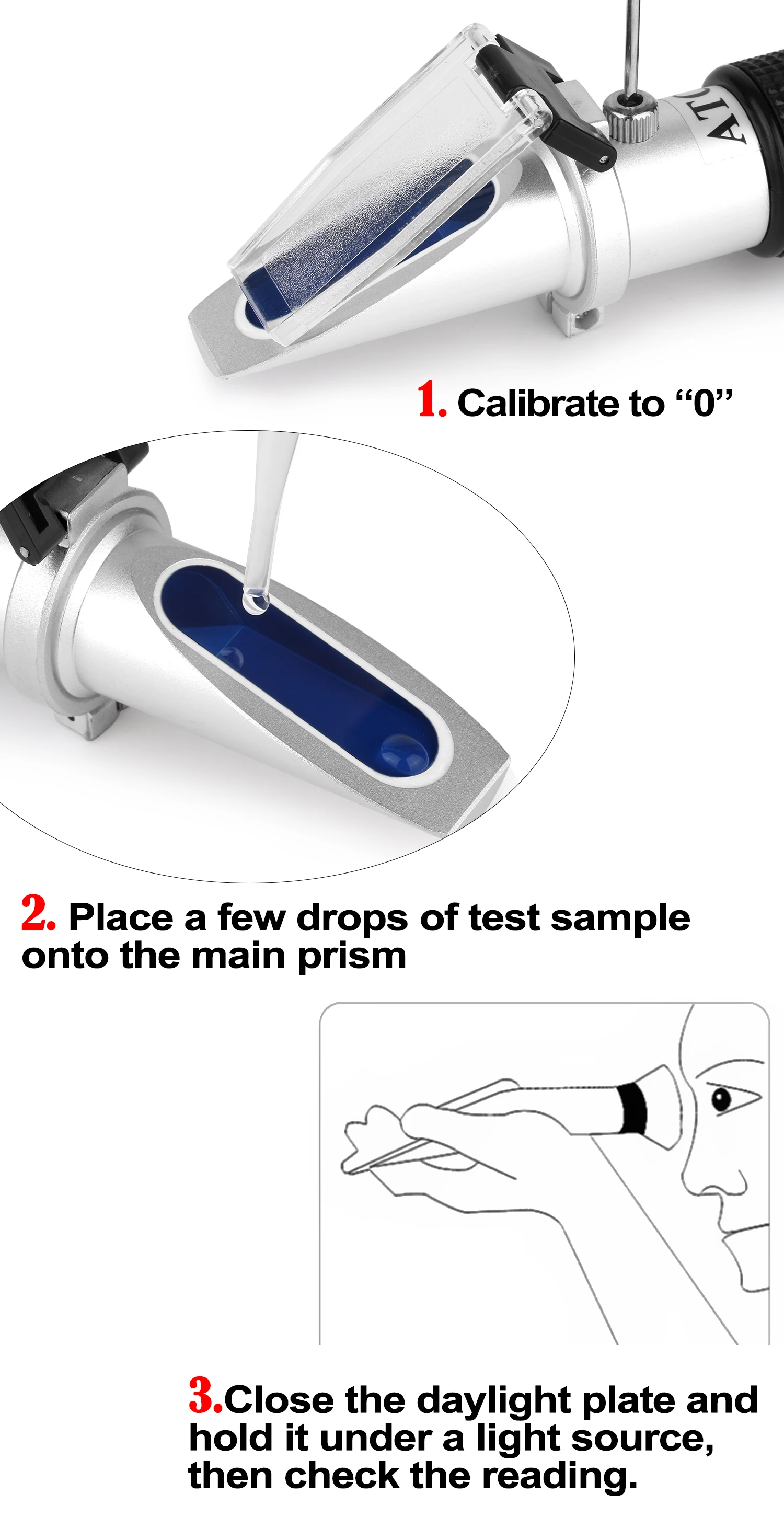 ATC

1. Calibrate to “0”

2. Place a few drops of test sample onto the main prism

3.Close the daylight plate and hold it under a light source, then check the reading.