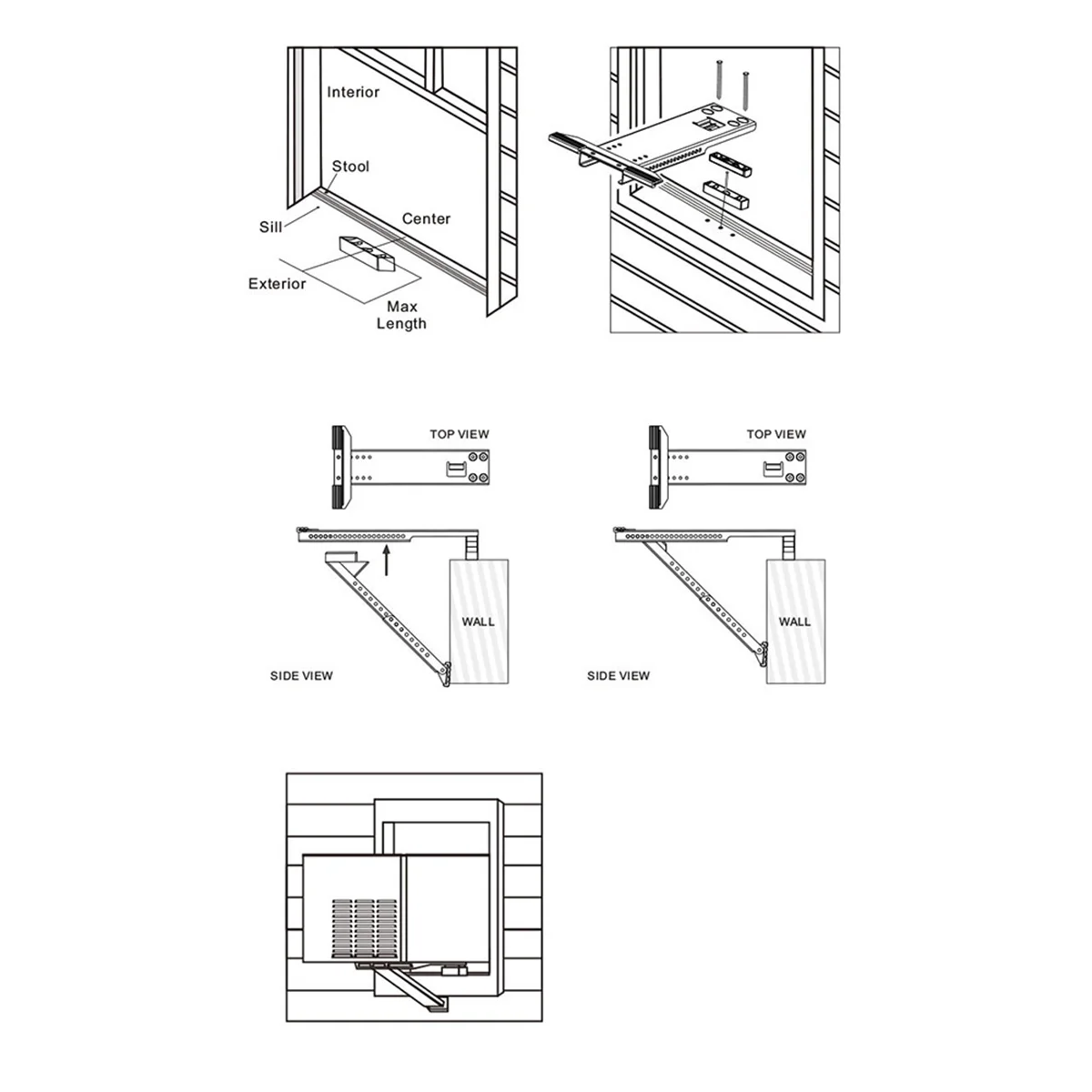 Interior

Stool

Sill

Center

Exterior

Max Length

TOP VIEW

WALL

SIDE VIEW

TOP VIEW

WALL

SIDE VIEW