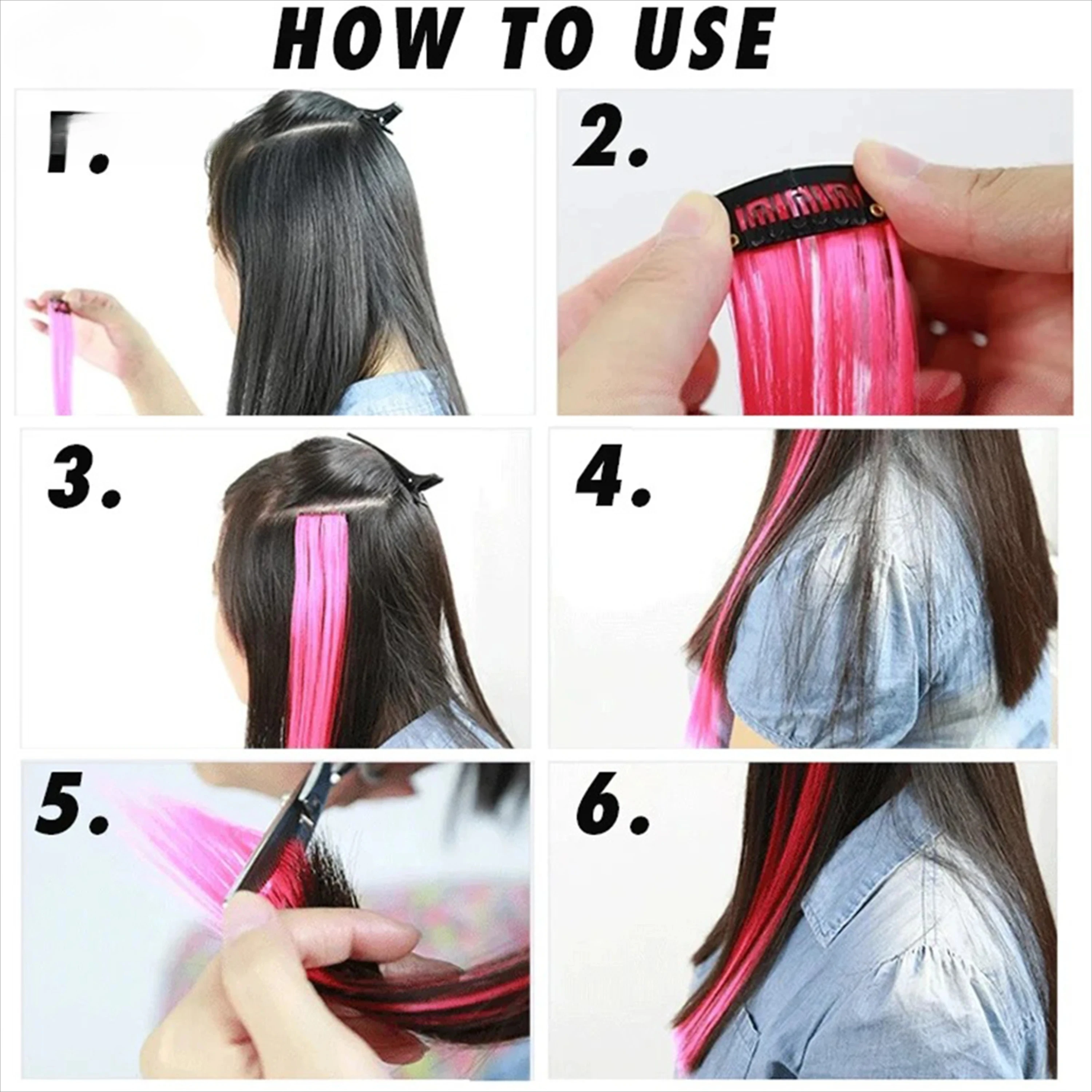 HOW TO USE

1.

2.

3.

4.

5.

6.