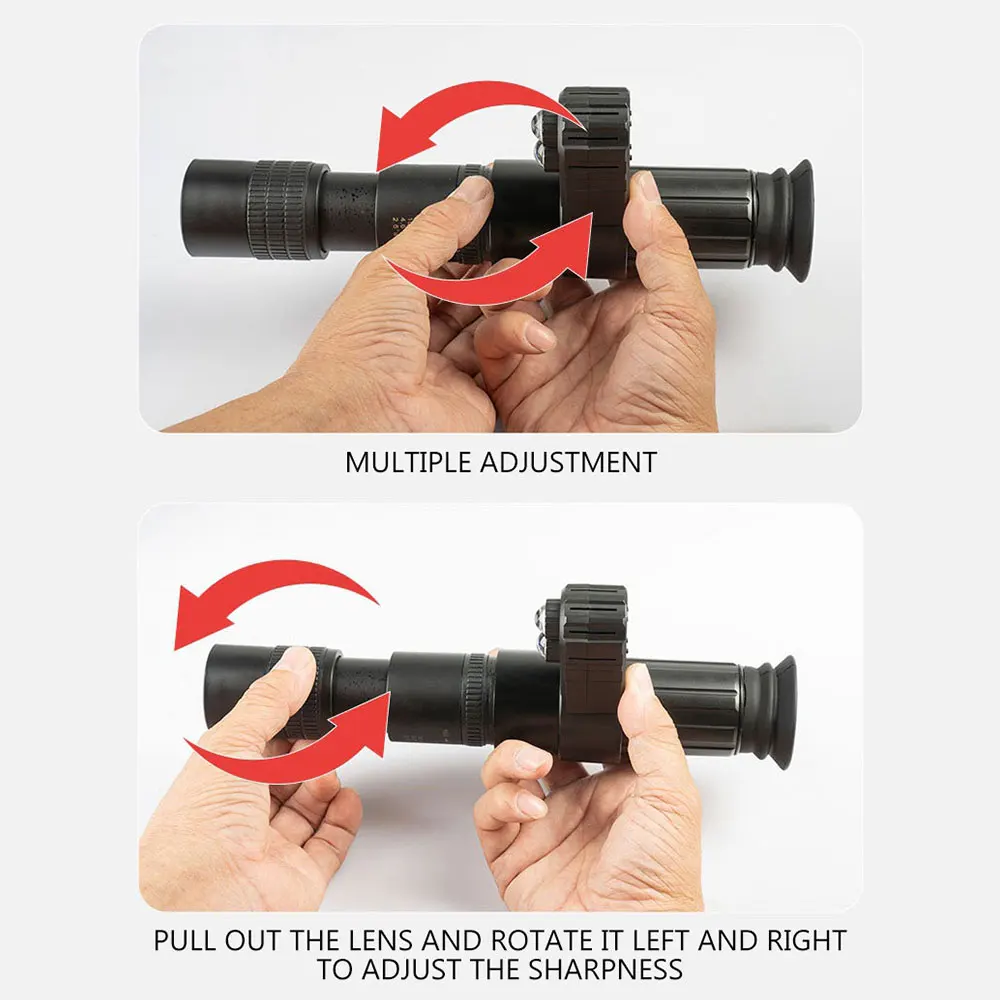 MULTIPLE ADJUSTMENT

PULL OUT THE LENS AND ROTATE IT LEFT AND RIGHT TO ADJUST THE SHARPNESS