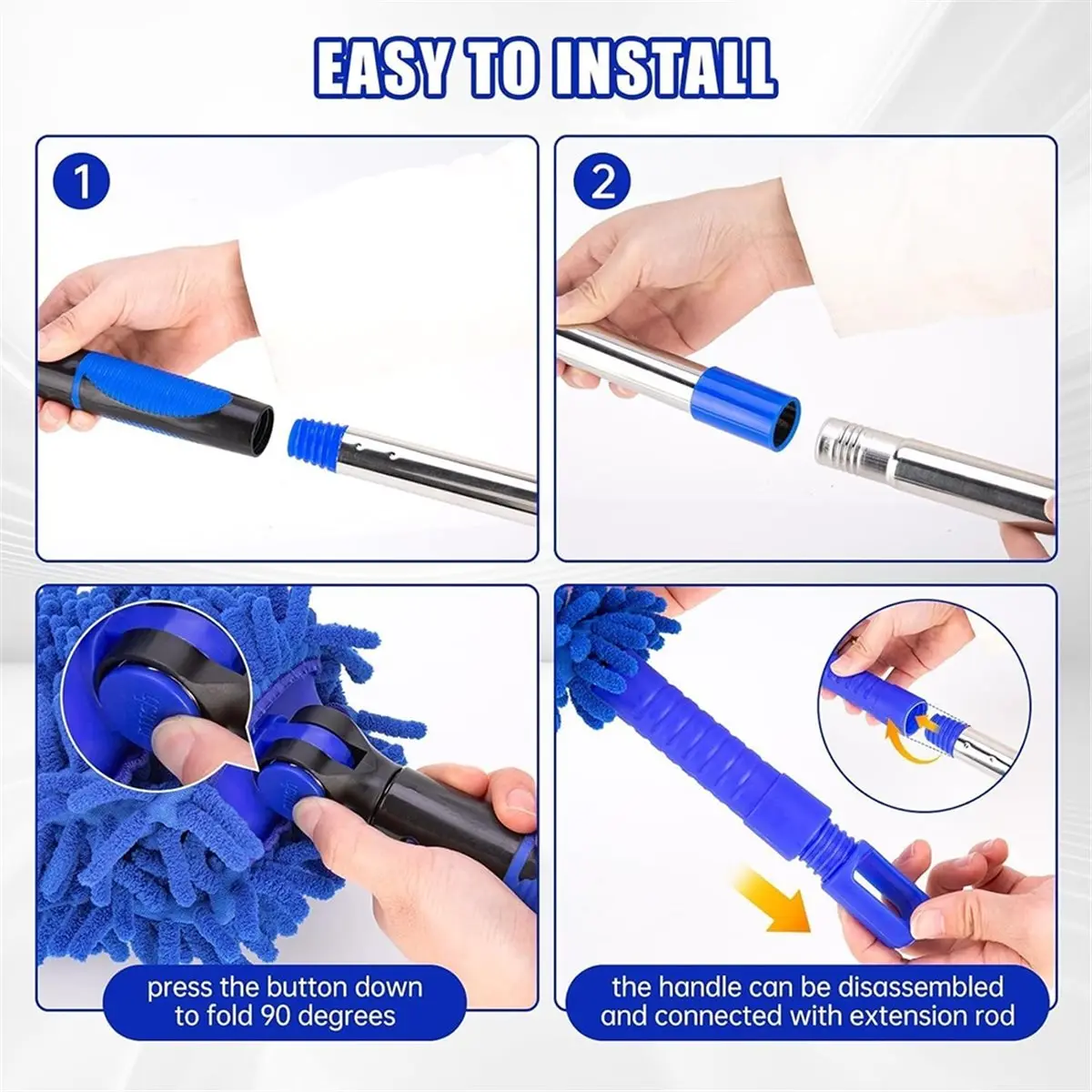 EASY TO INSTALL

1

2

press the button down to fold 90 degrees

the handle can be disassembled and connected with extension rod