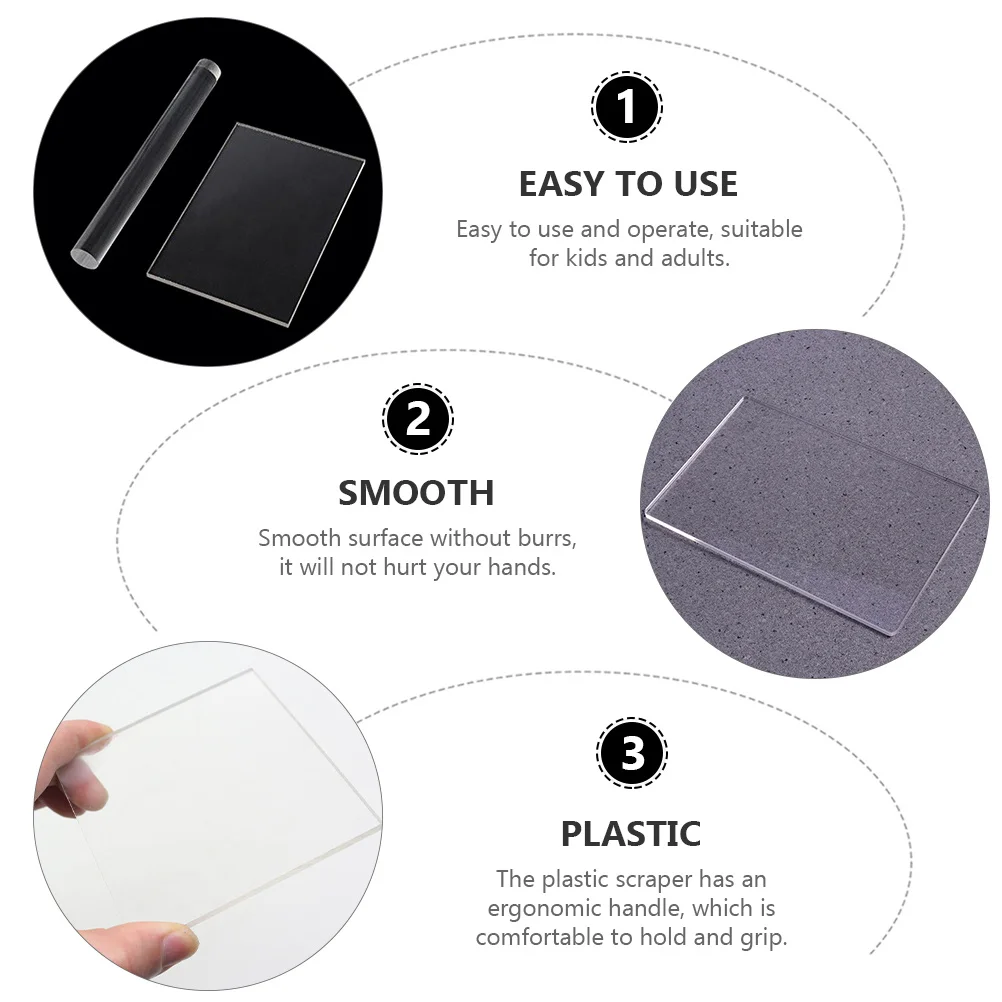 1

EASY TO USE

Easy to use and operate, suitable for kids and adults.

2

SMOOTH

Smooth surface without burrs, it will not hurt your hands.

3

PLASTIC

The plastic scraper has an ergonomic handle, which is comfortable to hold and grip.