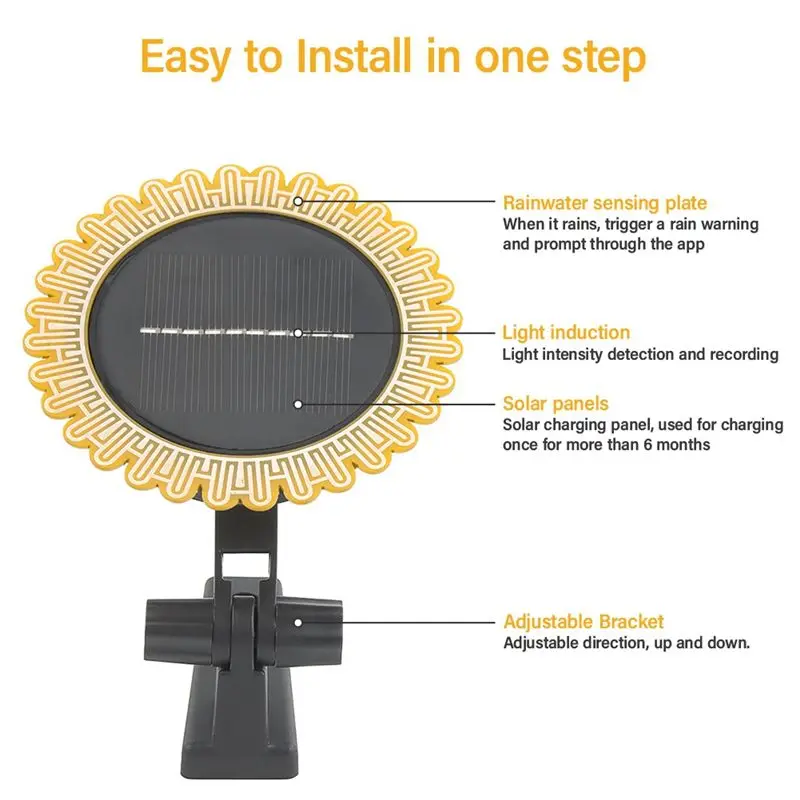 Easy to Install in one step

Rainwater sensing plate
When it rains, trigger a rain warning and prompt through the app

Light induction
Light intensity detection and recording

Solar panels
Solar charging panel, used for charging once for more than 6 months

Adjustable Bracket
Adjustable direction, up and down.