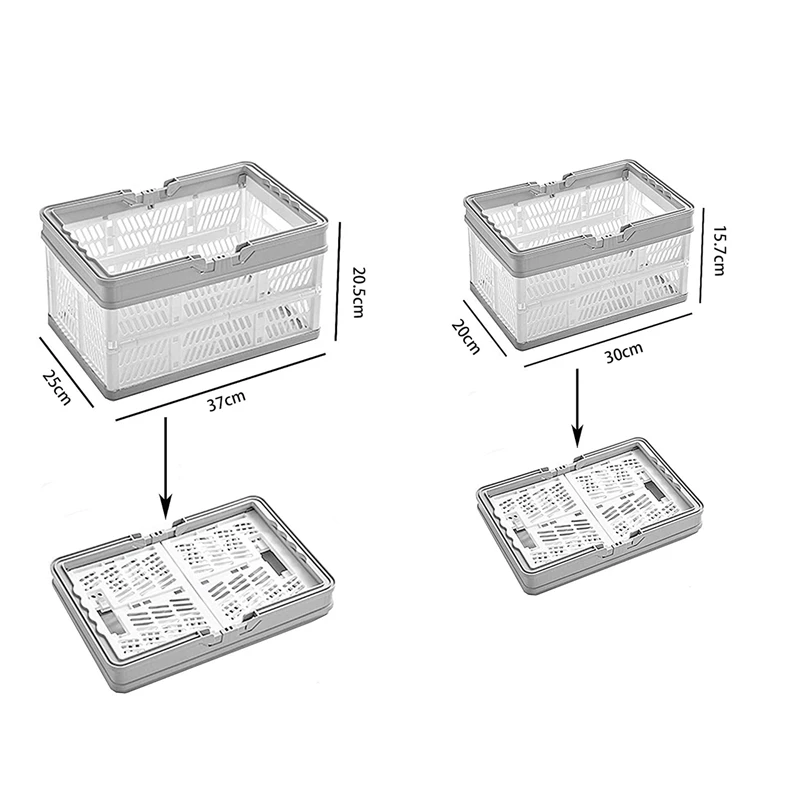 20.5cm
25cm
37cm
15.7cm
20cm
30cm