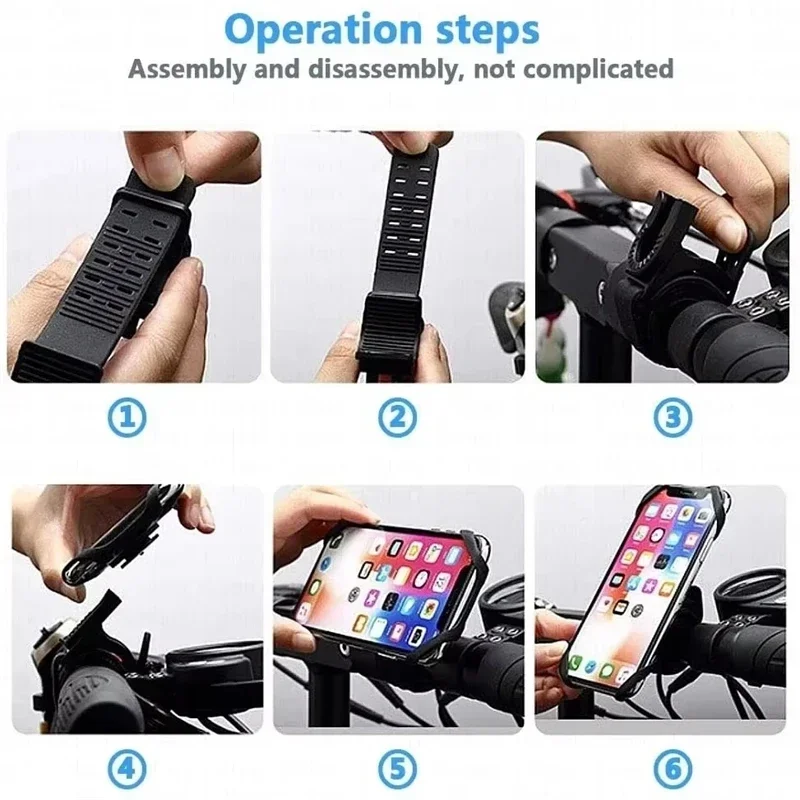 Operation steps
Assembly and disassembly, not complicated

①

②

③

④

⑤

⑥