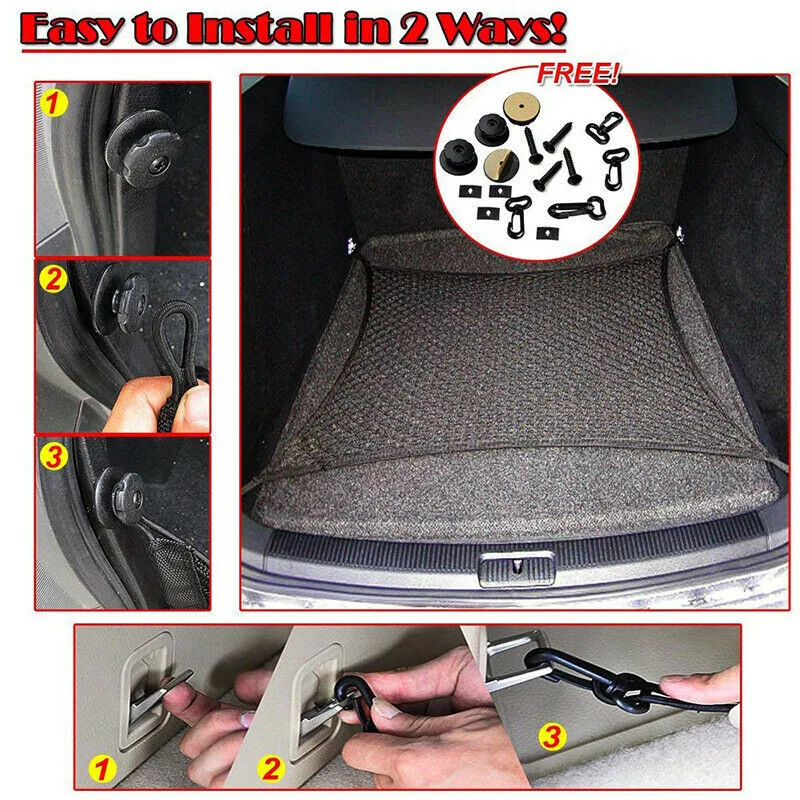 Easy to Install in 2 Ways!

1

2

3

FREE!

1

2

3