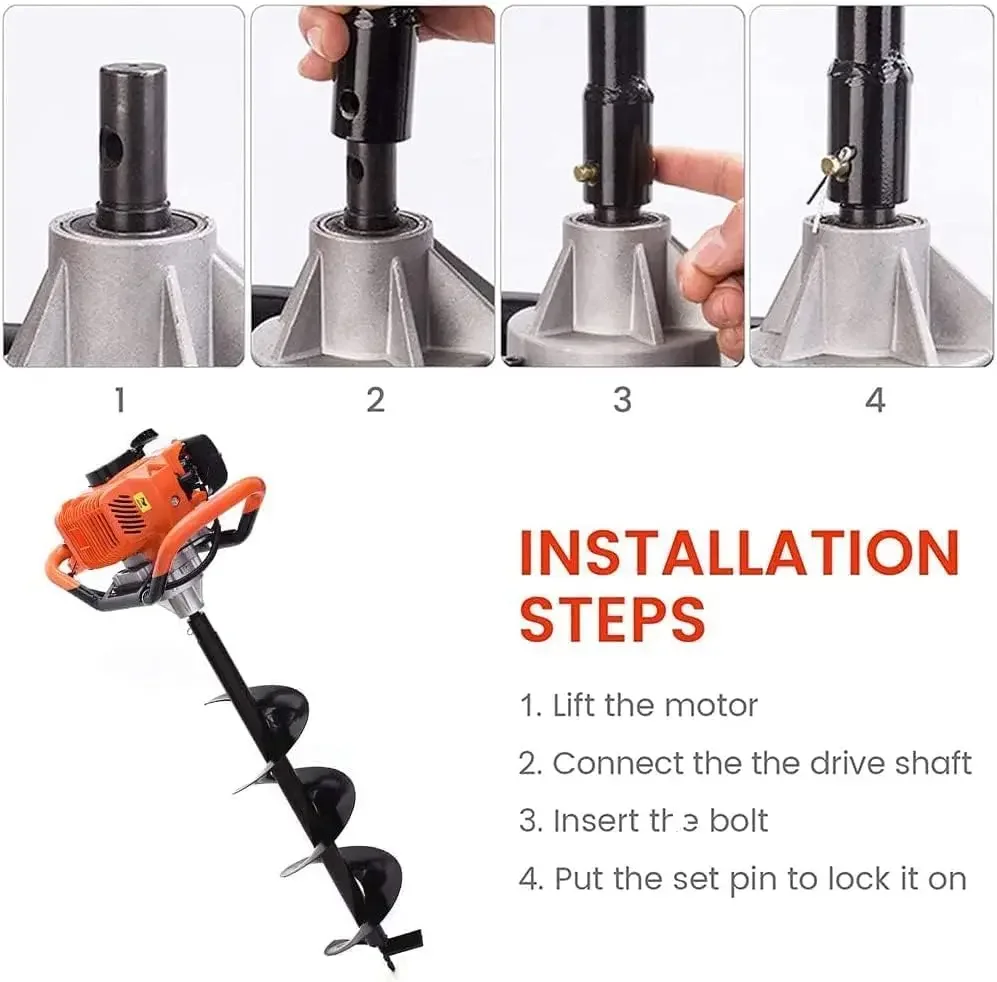 1

2

3

4

INSTALLATION STEPS

1. Lift the motor

2. Connect the the drive shaft

3. Insert the bolt

4. Put the set pin to lock it on