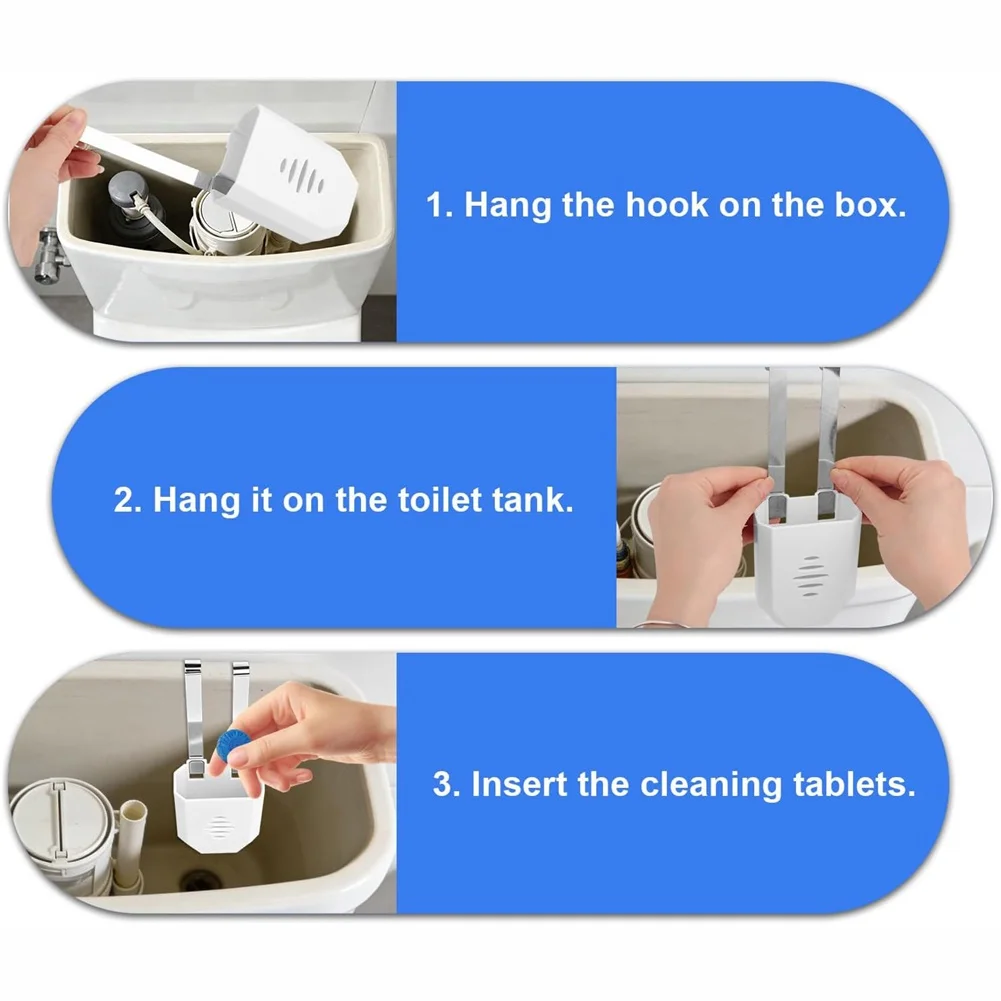 1. Hang the hook on the box.

2. Hang it on the toilet tank.

3. Insert the cleaning tablets.