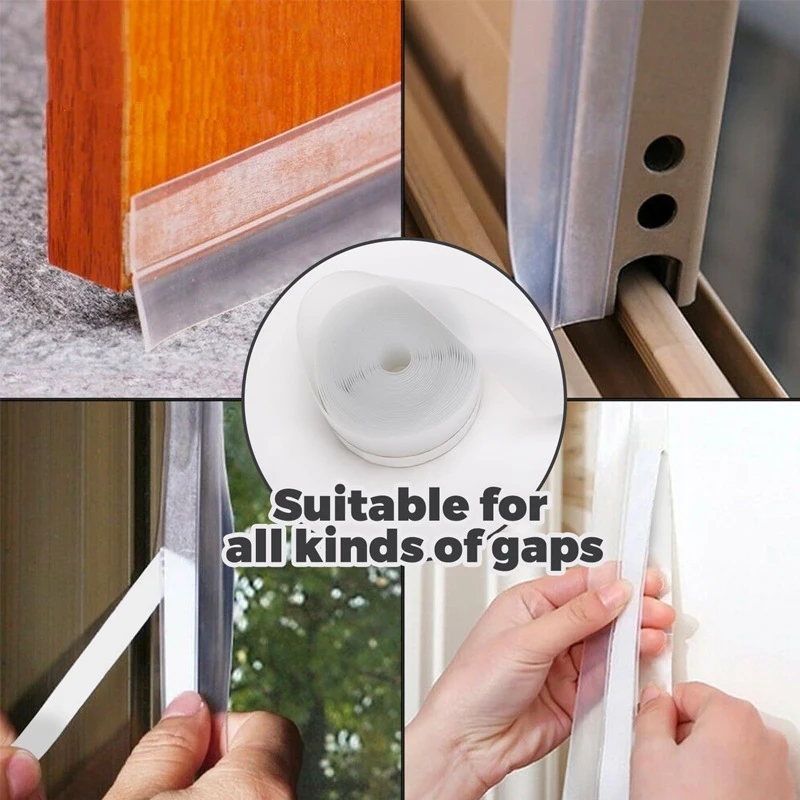 Suitable for all kinds of gaps