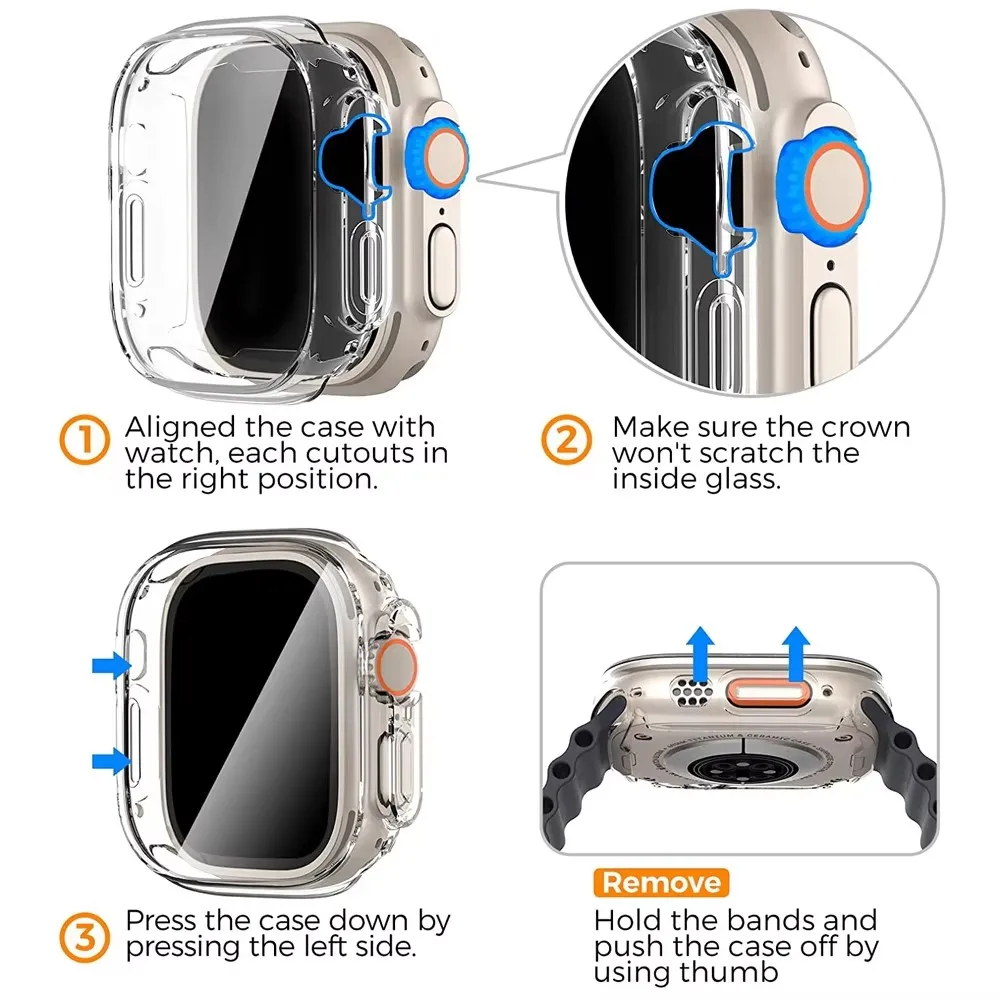 1 Aligned the case with watch, each cutouts in the right position.

2 Make sure the crown won't scratch the inside glass.

3 Press the case down by pressing the left side.

Remove

Hold the bands and push the case off by using thumb