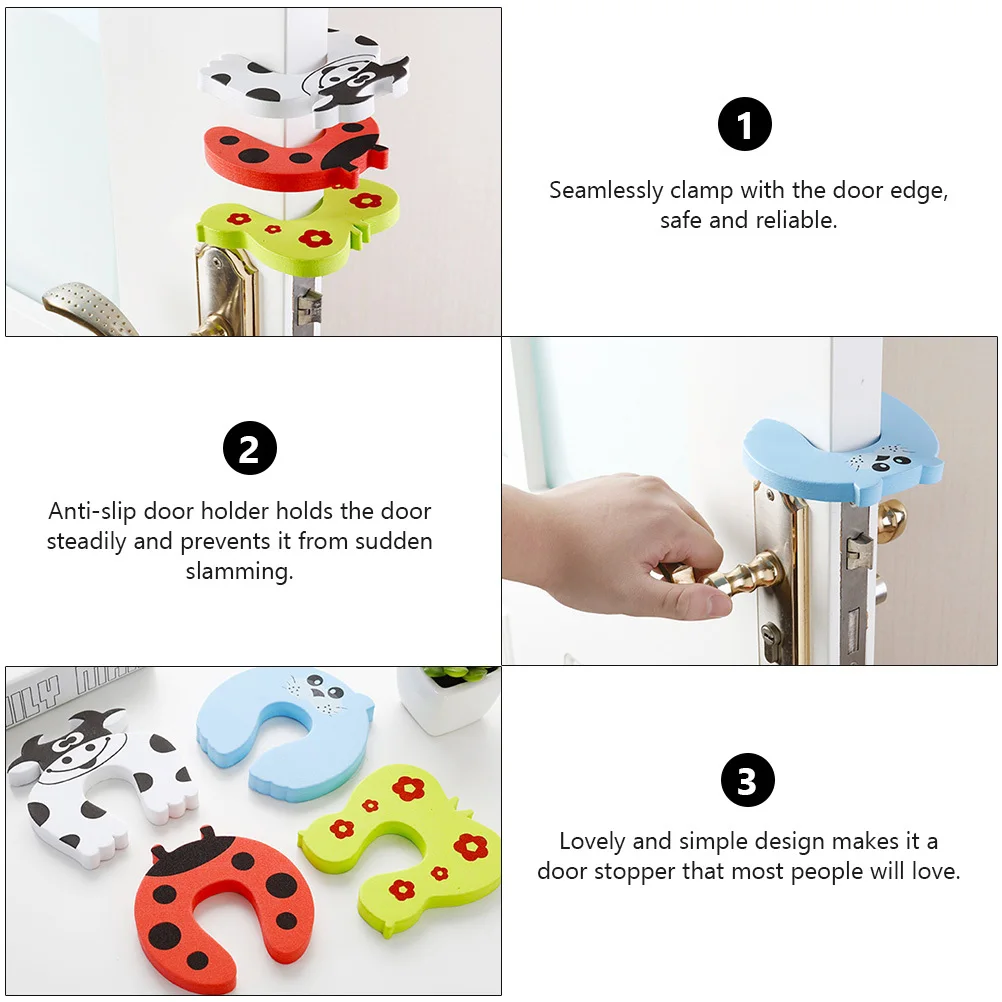 1

Seamlessly clamp with the door edge, safe and reliable.

2

Anti-slip door holder holds the door steadily and prevents it from sudden slamming.

3

Lovely and simple design makes it a door stopper that most people will love.