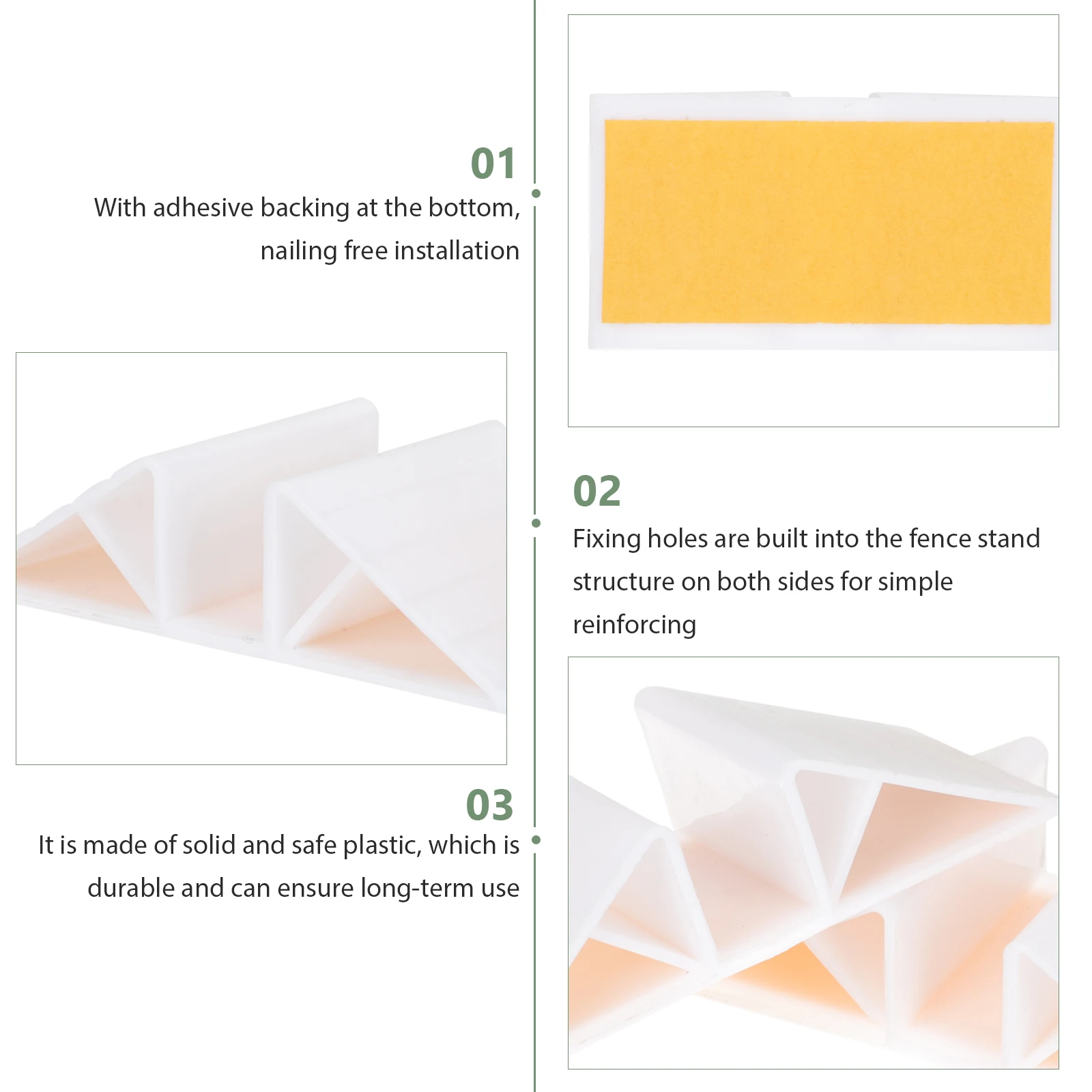 01
With adhesive backing at the bottom, nailing free installation

02
Fixing holes are built into the fence stand structure on both sides for simple reinforcing

03
It is made of solid and safe plastic, which is durable and can ensure long-term use