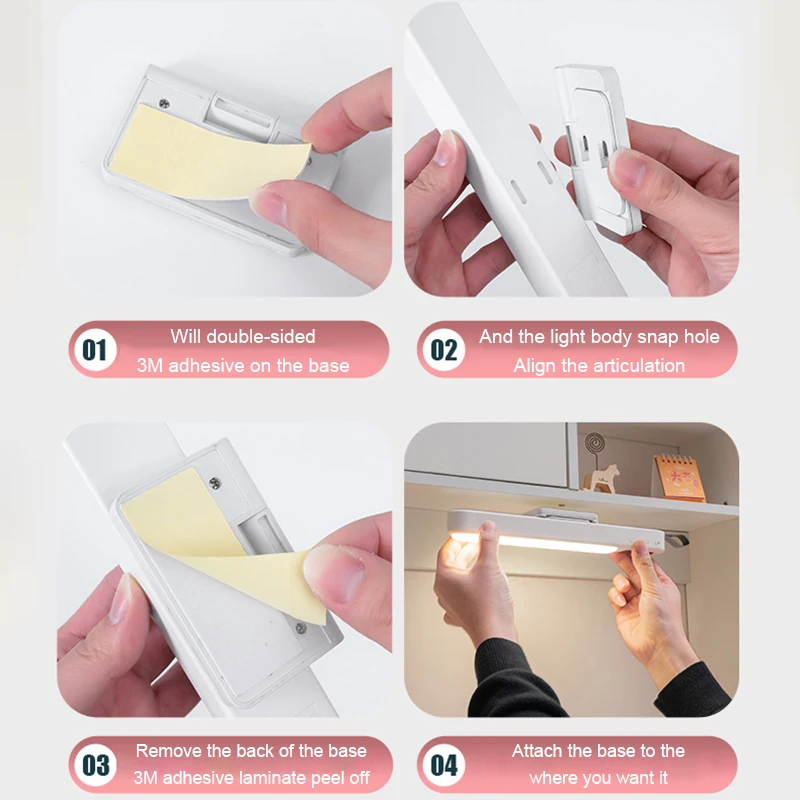 01
Will double-sided
3M adhesive on the base

02
And the light body snap hole
Align the articulation

03
Remove the back of the base
3M adhesive laminate peel off

04
Attach the base to the
where you want it