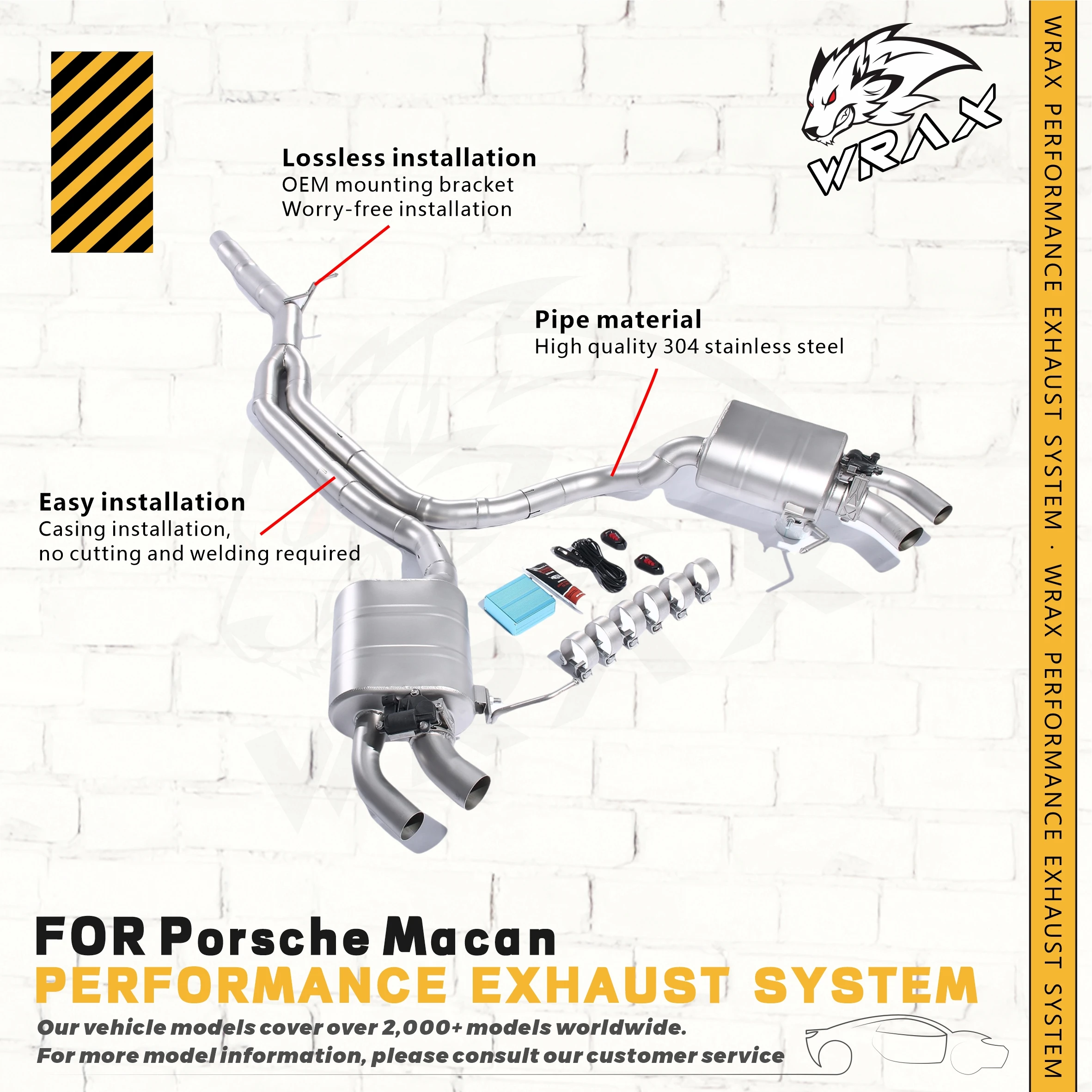 WRAX

Lossless installation
OEM mounting bracket
Worry-free installation

Pipe material
High quality 304 stainless steel

Easy installation
Casing installation,
no cutting and welding required

FOR Porsche Macan
PERFORMANCE EXHAUST SYSTEM
Our vehicle models cover over 2,000+ models worldwide.
For more model information, please consult our customer service

WRAX PERFORMANCE EXHAUST SYSTEM · WRAX PERFORMANCE EXHAUST SYSTEM